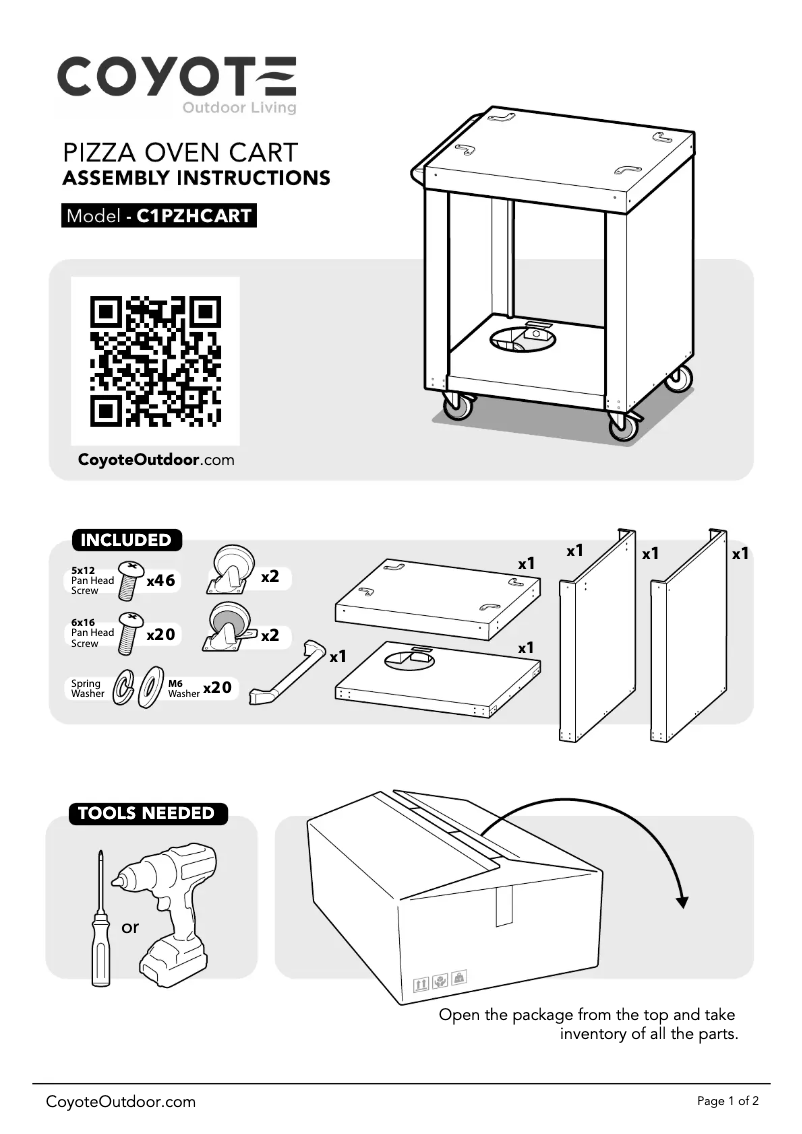 COYOTE
Outdoor Living

PIZZA OVEN CART
ASSEMBLY INSTRUCTIONS

Model - C1PZHCART

CoyoteOutdoor.com

INCLUDED

5x12 Pan Head Screw x46

6x16 Pan Head Screw x20

Spring Washer M6 Washer x20

x2

x2

x1

x1

x1

x1

x1

x1

TOOLS NEEDED

or

Open the package from the top and take inventory of all the parts.

CoyoteOutdoor.com

Page 1 of 2