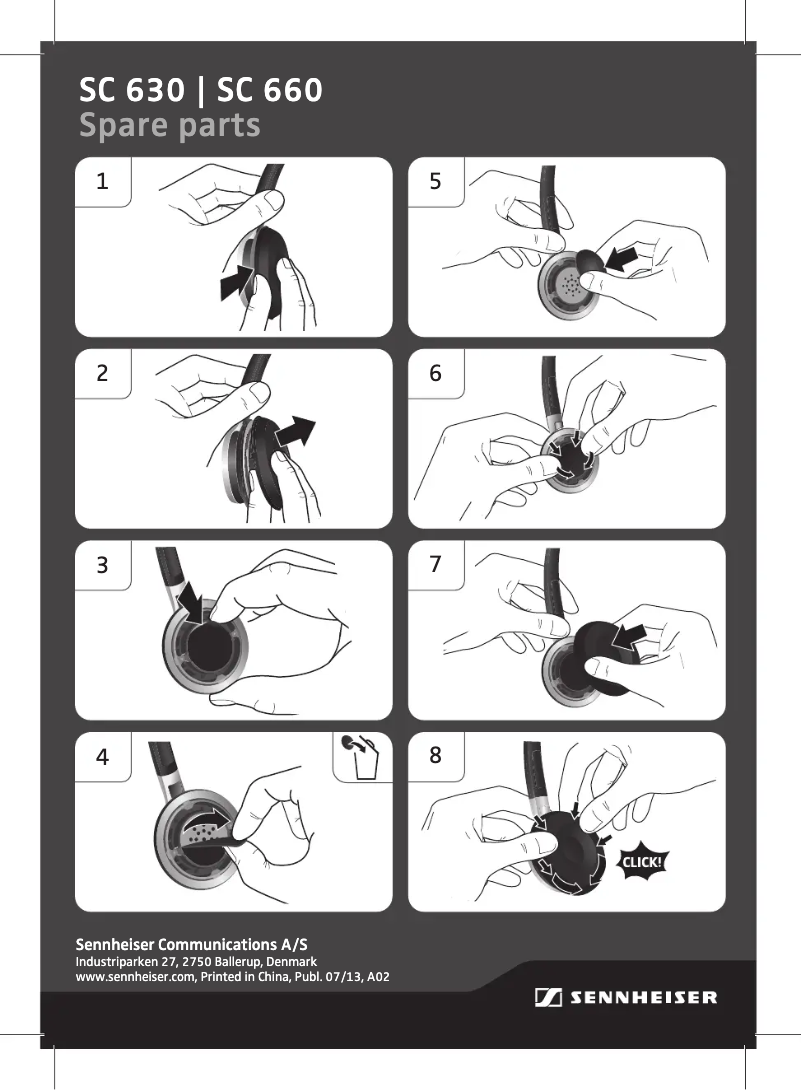 SC 630 | SC 660
Spare parts

1

2

3

4

5

6

7

8

CLICK!

Sennheiser Communications A/S
Industriparken 27, 2750 Ballerup, Denmark
www.sennheiser.com, Printed in China, Publ. 07/13, A02

SENNHEISER