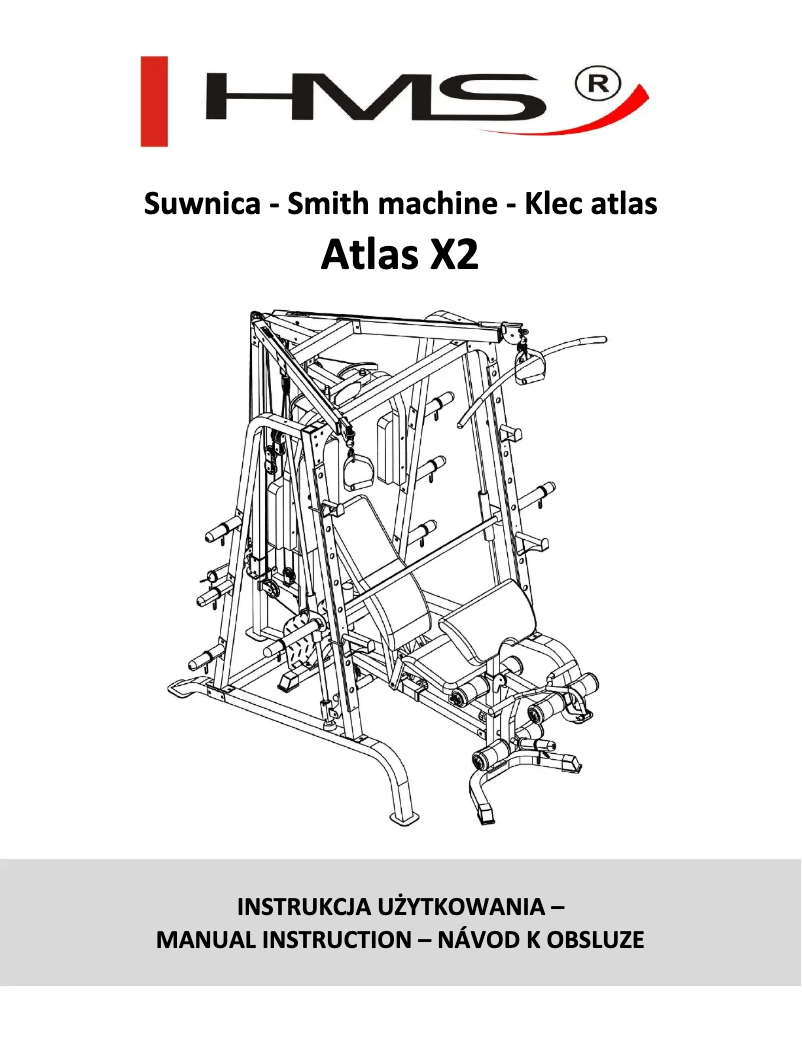 HMS ®

Suwnica - Smith machine - Klec atlas
Atlas X2

INSTRUKCJA UŻYTKOWANIA –
MANUAL INSTRUCTION – NÁVOD K OBSLUZE