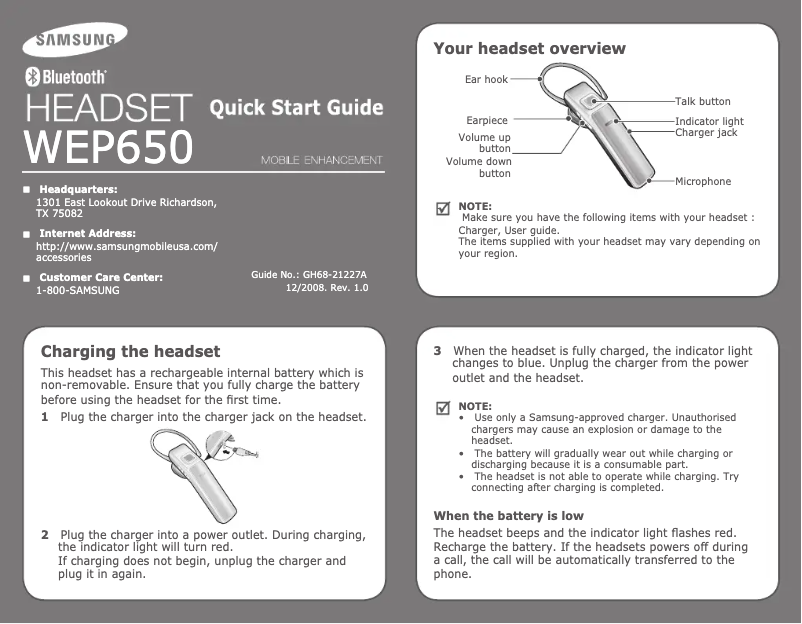 SAMSUNG

Bluetooth

HEADSET WEP650

Quick Start Guide

MOBILE ENHANCEMENT

■ Headquarters:
1301 East Lookout Drive Richardson, TX 75082

■ Internet Address:
http://www.samsungmobileusa.com/accessories

■ Customer Care Center:
1-800-SAMSUNG

Guide No.: GH68-21227A
12/2008. Rev. 1.0

Your headset overview

Ear hook
Earpiece
Volume up button
Volume down button
Talk button
Indicator light
Charger jack
Microphone

NOTE:
Make sure you have the following items with your headset : Charger, User guide.
The items supplied with your headset may vary depending on your region.

Charging the headset

This headset has a rechargeable internal battery which is non-removable. Ensure that you fully charge the battery before using the headset for the first time.

1 Plug the charger into the charger jack on the headset.

2 Plug the charger into a power outlet. During charging, the indicator light will turn red.
If charging does not begin, unplug the charger and plug it in again.

3 When the headset is fully charged, the indicator light changes to blue. Unplug the charger from the power outlet and the headset.

NOTE:
• Use only a Samsung-approved charger. Unauthorised chargers may cause an explosion or damage to the headset.
• The battery will gradually wear out while charging or discharging because it is a consumable part.
• The headset is not able to operate while charging. Try connecting after charging is completed.

When the battery is low

The headset beeps and the indicator light flashes red. Recharge the battery. If the headsets powers off during a call, the call will be automatically transferred to the phone.