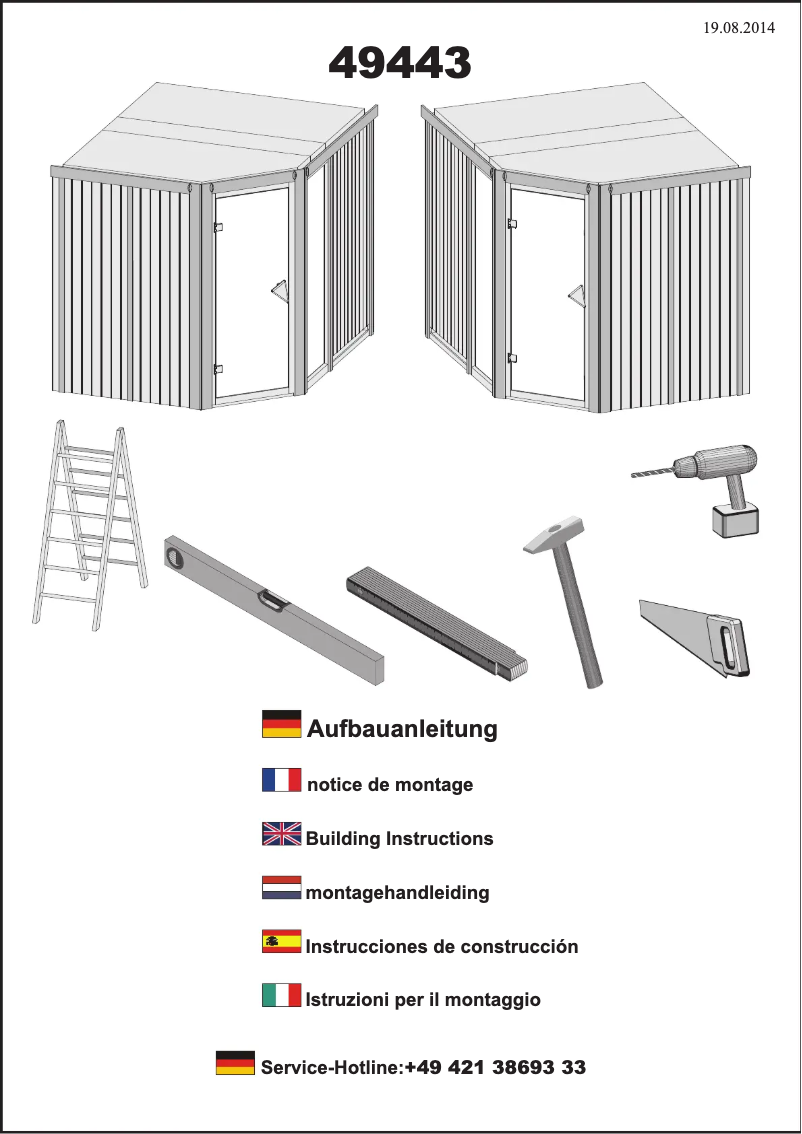 19.08.2014

49443

Aufbauanleitung

notice de montage

Building Instructions

montagehandleiding

Instrucciones de construcción

Istruzioni per il montaggio

Service-Hotline:+49 421 38693 33