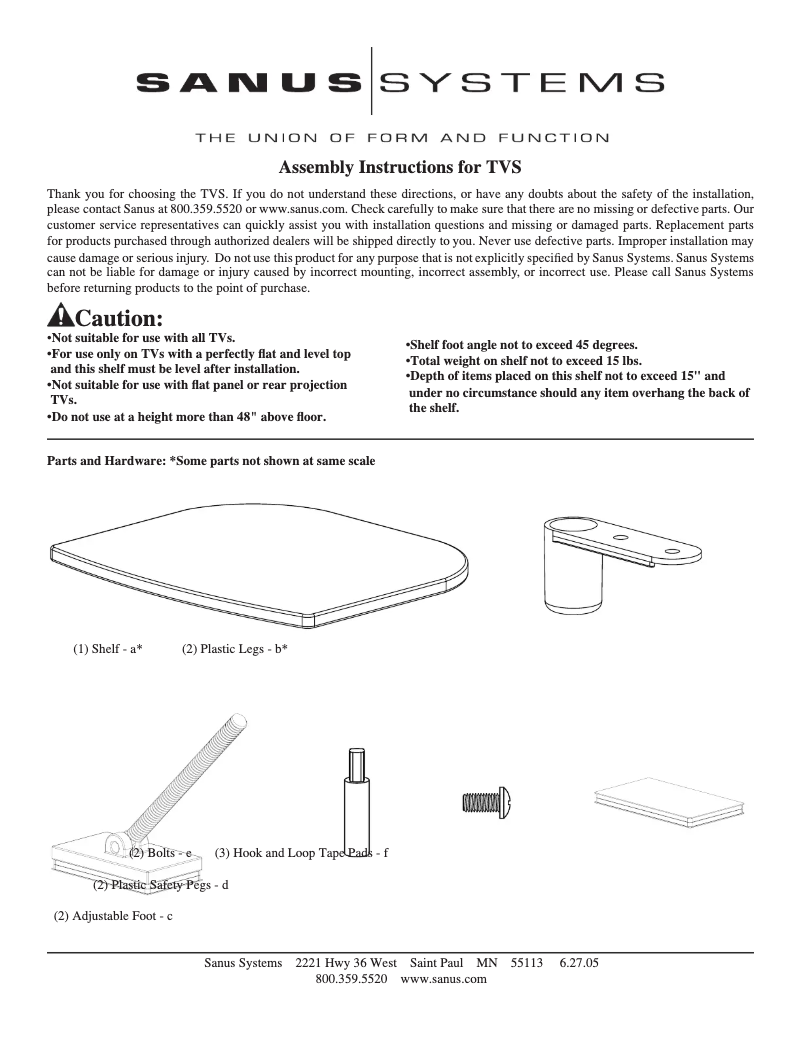 SANUS SYSTEMS

THE UNION OF FORM AND FUNCTION

Assembly Instructions for TVS

Thank you for choosing the TVS. If you do not understand these directions, or have any doubts about the safety of the installation, please contact Sanus at 800.359.5520 or www.sanus.com. Check carefully to make sure that there are no missing or defective parts. Our customer service representatives can quickly assist you with installation questions and missing or damaged parts. Replacement parts for products purchased through authorized dealers will be shipped directly to you. Never use defective parts. Improper installation may cause damage or serious injury. Do not use this product for any purpose that is not explicitly specified by Sanus Systems. Sanus Systems can not be liable for damage or injury caused by incorrect mounting, incorrect assembly, or incorrect use. Please call Sanus Systems before returning products to the point of purchase.

Caution:
•Not suitable for use with all TVs.
•For use only on TVs with a perfectly flat and level top and this shelf must be level after installation.
•Not suitable for use with flat panel or rear projection TVs.
•Do not use at a height more than 48" above floor.

•Shelf foot angle not to exceed 45 degrees.
•Total weight on shelf not to exceed 15 lbs.
•Depth of items placed on this shelf not to exceed 15" and under no circumstance should any item overhang the back of the shelf.

Parts and Hardware: *Some parts not shown at same scale

(1) Shelf - a* (2) Plastic Legs - b*

(2) Bolts - e (3) Hook and Loop Tape Pads - f

(2) Plastic Safety Pegs - d

(2) Adjustable Foot - c

Sanus Systems 2221 Hwy 36 West Saint Paul MN 55113 6.27.05
800.359.5520 www.sanus.com