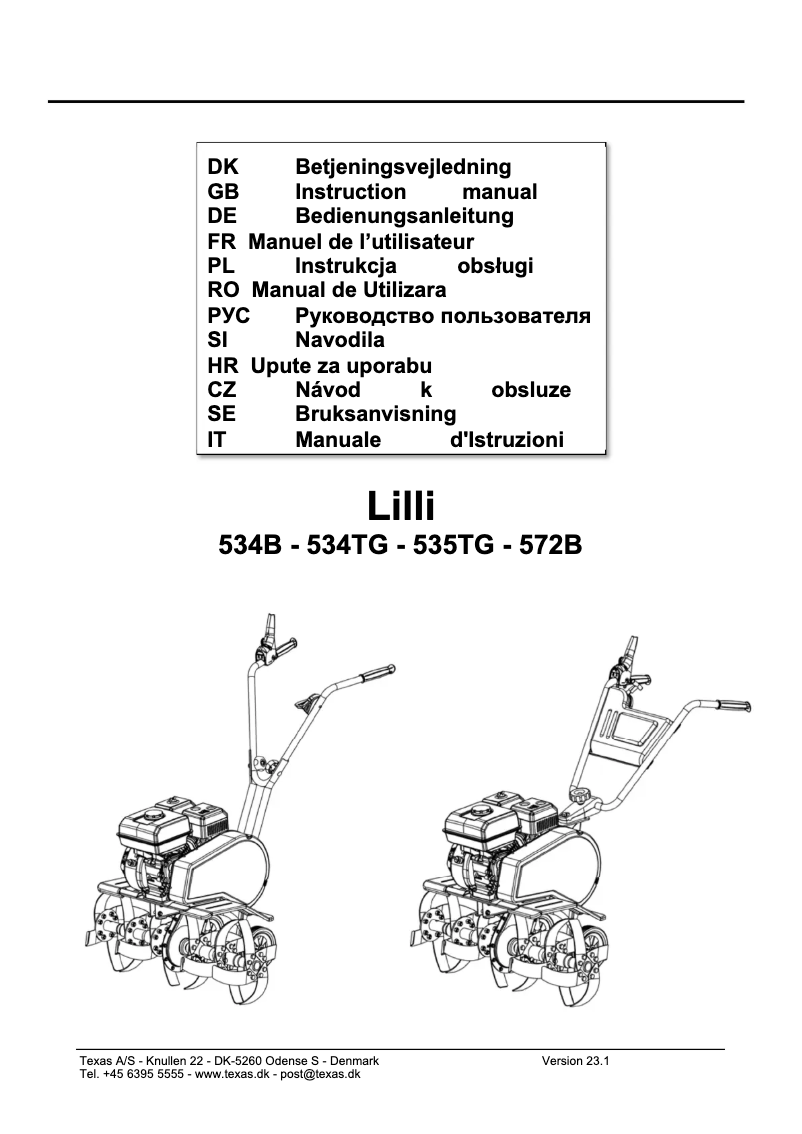 DK Betjeningsvejledning
GB Instruction manual
DE Bedienungsanleitung
FR Manuel de l'utilisateur
PL Instrukcja obsługi
RO Manual de Utilizara
РУС Руководство пользователя
SI Navodila
HR Upute za uporabu
CZ Návod k obsluze
SE Bruksanvisning
IT Manuale d'Istruzioni

Lilli
534B - 534TG - 535TG - 572B

Texas A/S - Knullen 22 - DK-5260 Odense S - Denmark
Tel. +45 6395 5555 - www.texas.dk - post@texas.dk

Version 23.1