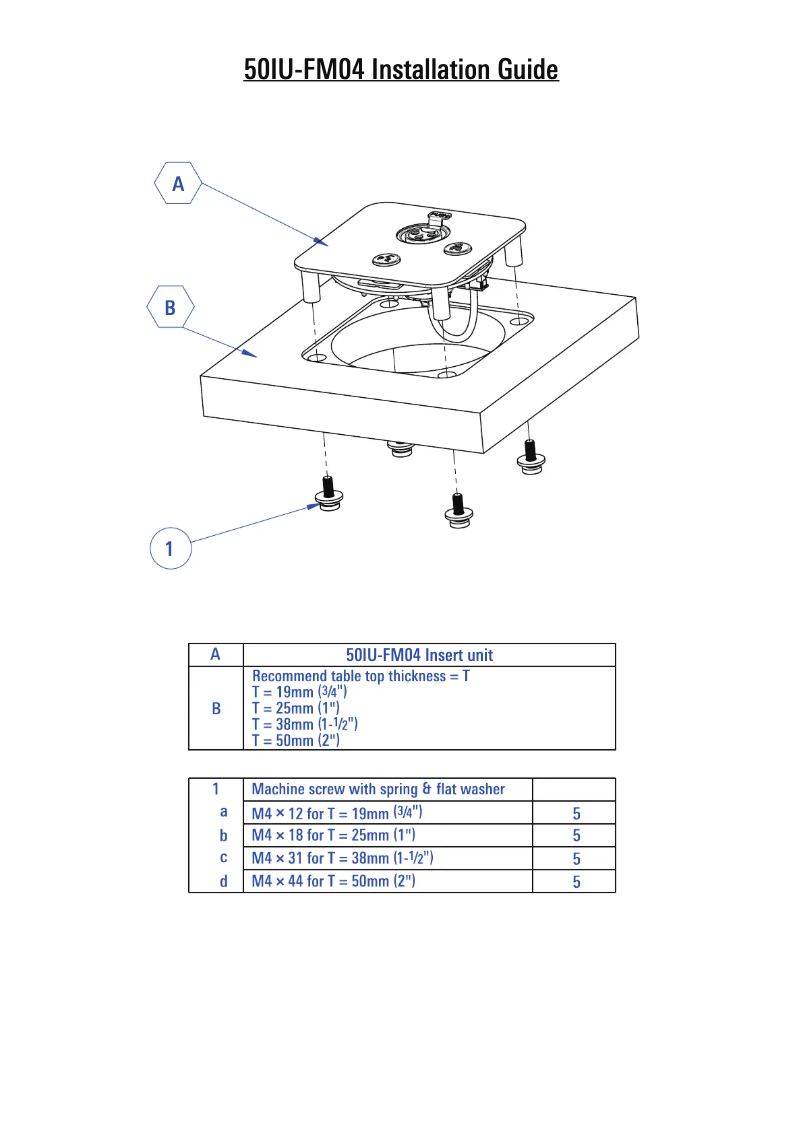 50IU-FM04 Installation Guide

A

B

1

| A | 50IU-FM04 Insert unit |
|---|---|
| B | Recommend table top thickness = T<br>T = 19mm (3/4")<br>T = 25mm (1")<br>T = 38mm (1-1/2")<br>T = 50mm (2") |

| 1 | Machine screw with spring & flat washer | |
|---|---|---|
| a | M4 × 12 for T = 19mm (3/4") | 5 |
| b | M4 × 18 for T = 25mm (1") | 5 |
| c | M4 × 31 for T = 38mm (1-1/2") | 5 |
| d | M4 × 44 for T = 50mm (2") | 5 |