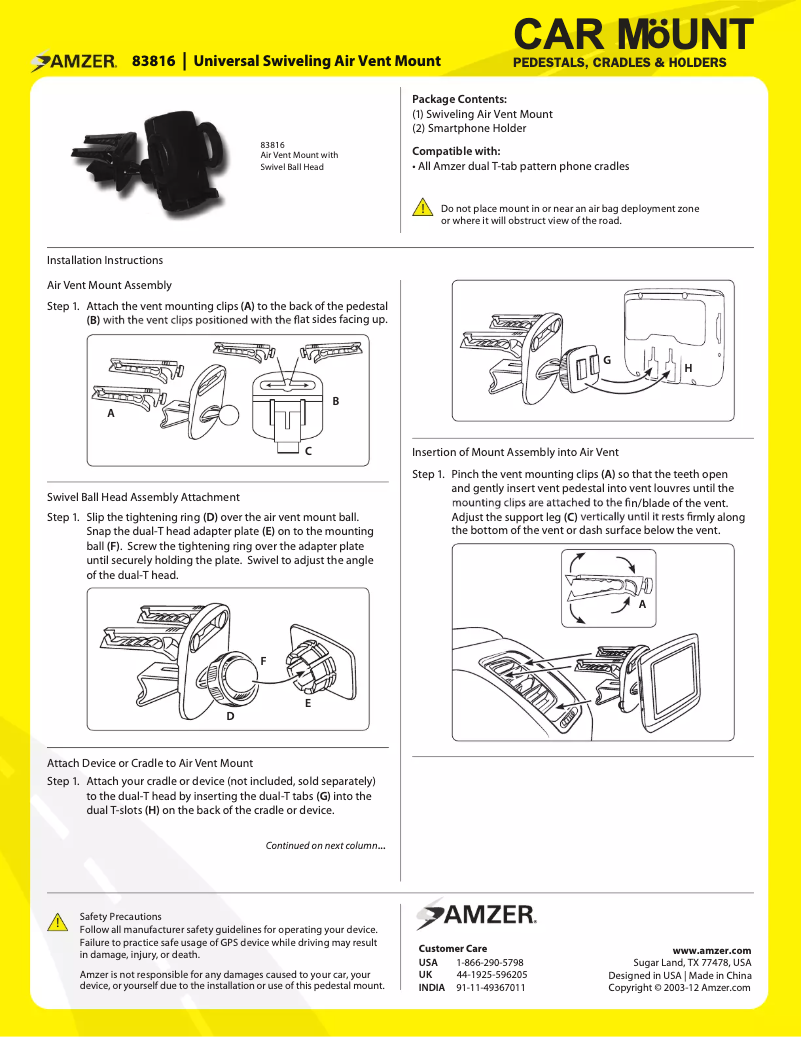 AMZER. 83816 | Universal Swiveling Air Vent Mount

CAR MöUNT
PEDESTALS, CRADLES & HOLDERS

83816
Air Vent Mount with Swivel Ball Head

Package Contents:
(1) Swiveling Air Vent Mount
(2) Smartphone Holder

Compatible with:
• All Amzer dual T-tab pattern phone cradles

Do not place mount in or near an air bag deployment zone or where it will obstruct view of the road.

Installation Instructions

Air Vent Mount Assembly

Step 1. Attach the vent mounting clips (A) to the back of the pedestal (B) with the vent clips positioned with the flat sides facing up.

A
B
C

Swivel Ball Head Assembly Attachment

Step 1. Slip the tightening ring (D) over the air vent mount ball. Snap the dual-T head adapter plate (E) on to the mounting ball (F). Screw the tightening ring over the adapter plate until securely holding the plate. Swivel to adjust the angle of the dual-T head.

F
E
D

Attach Device or Cradle to Air Vent Mount

Step 1. Attach your cradle or device (not included, sold separately) to the dual-T head by inserting the dual-T tabs (G) into the dual T-slots (H) on the back of the cradle or device.

Continued on next column...

G
H

Insertion of Mount Assembly into Air Vent

Step 1. Pinch the vent mounting clips (A) so that the teeth open and gently insert vent pedestal into vent louvres until the mounting clips are attached to the fin/blade of the vent. Adjust the support leg (C) vertically until it rests firmly along the bottom of the vent or dash surface below the vent.

A

Safety Precautions
Follow all manufacturer safety guidelines for operating your device. Failure to practice safe usage of GPS device while driving may result in damage, injury, or death.

Amzer is not responsible for any damages caused to your car, your device, or yourself due to the installation or use of this pedestal mount.

AMZER.

Customer Care
USA 1-866-290-5798
UK 44-1925-596205
INDIA 91-11-49367011

www.amzer.com
Sugar Land, TX 77478, USA
Designed in USA | Made in China
Copyright © 2003-12 Amzer.com