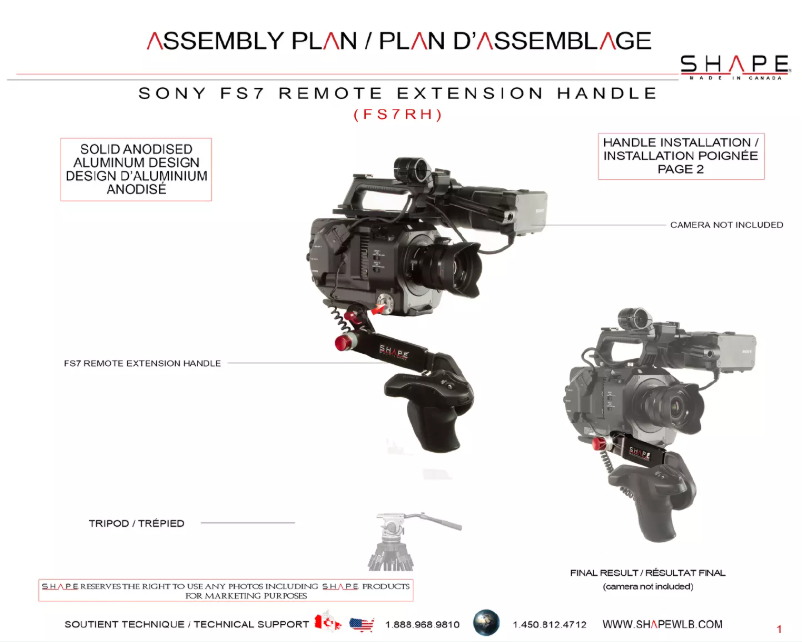 ASSEMBLY PLAN / PLAN D'ASSEMBLAGE

SHAPE
MADE IN CANADA

SONY FS7 REMOTE EXTENSION HANDLE
(FS7RH)

SOLID ANODISED ALUMINUM DESIGN DESIGN D'ALUMINIUM ANODISÉ

HANDLE INSTALLATION / INSTALLATION POIGNÉE PAGE 2

CAMERA NOT INCLUDED

SHAPE

FS7 REMOTE EXTENSION HANDLE

TRIPOD / TRÉPIED

FINAL RESULT / RÉSULTAT FINAL
(camera not included)

SHAPE RESERVES THE RIGHT TO USE ANY PHOTOS INCLUDING SHAPE PRODUCTS FOR MARKETING PURPOSES

SOUTIENT TECHNIQUE / TECHNICAL SUPPORT 1.888.968.9810 1.450.812.4712 WWW.SHAPEWLB.COM

1