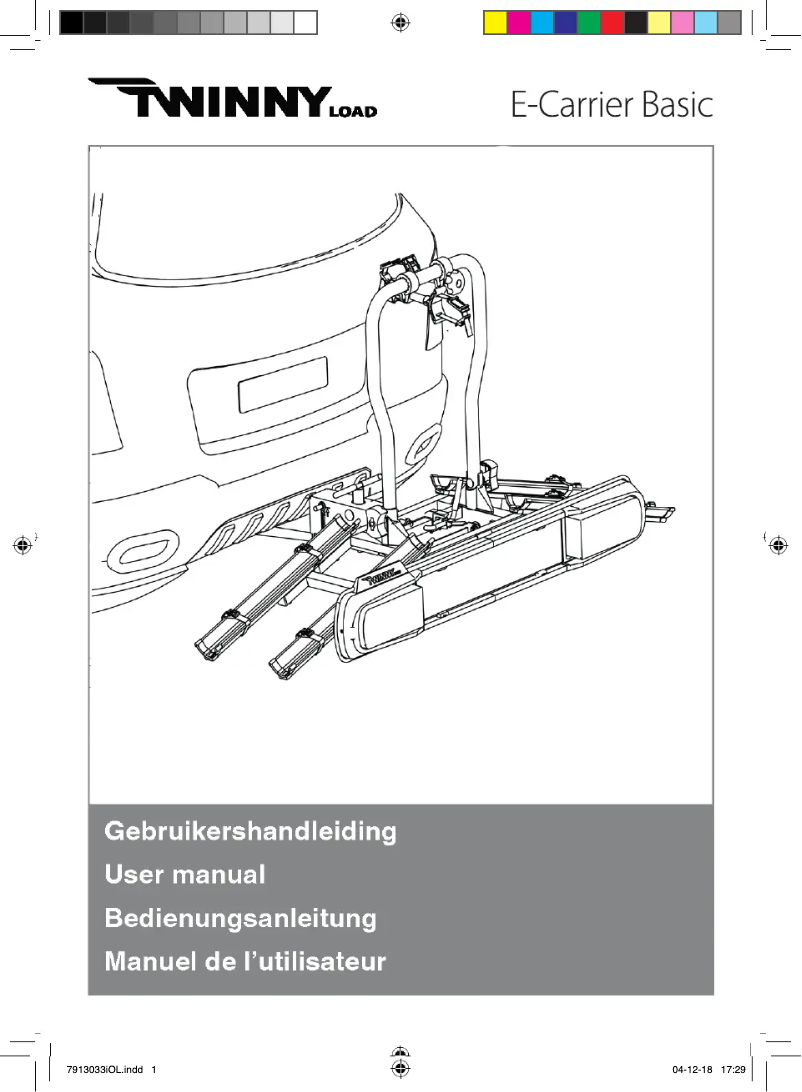 TWINNY LOAD

E-Carrier Basic

TWINNY

Gebruikershandleiding

User manual

Bedienungsanleitung

Manuel de l'utilisateur

7913033iOL.indd 1

04-12-18 17:29