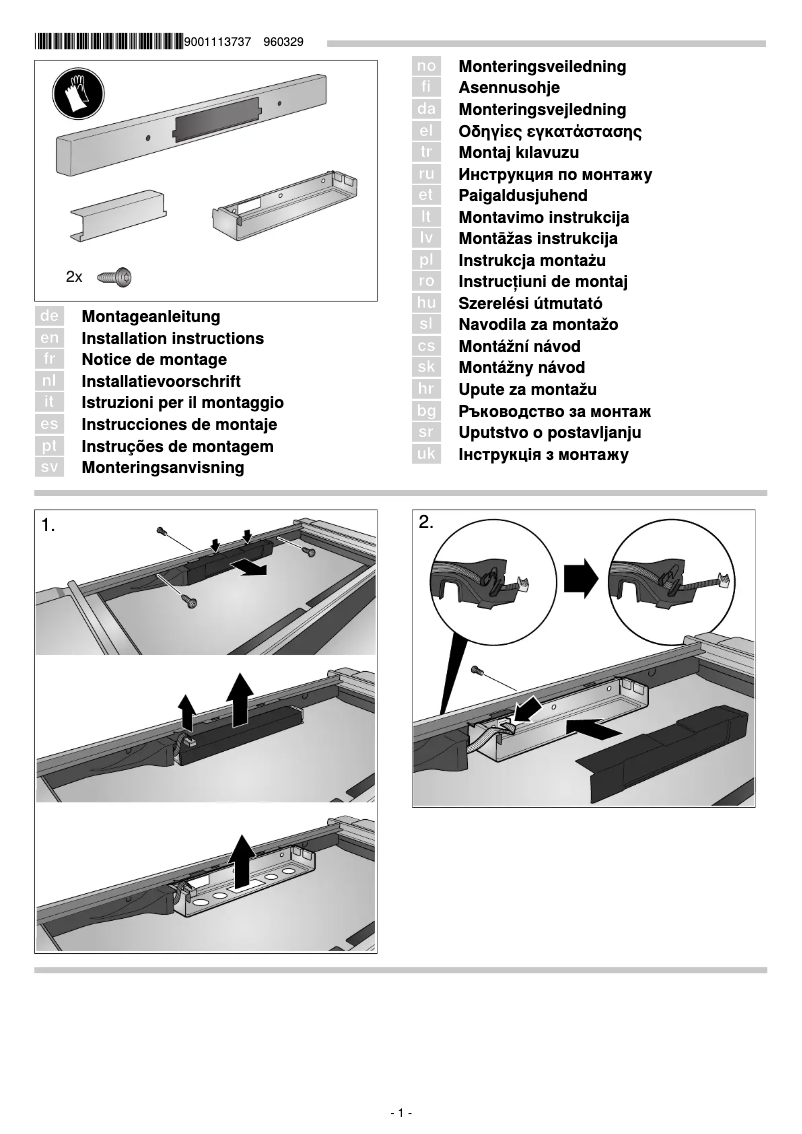 9001113737 960329

2x

de Montageanleitung
en Installation instructions
fr Notice de montage
nl Installatievoorschrift
it Istruzioni per il montaggio
es Instrucciones de montaje
pt Instruções de montagem
sv Monteringsanvisning

no Monteringsveiledning
fi Asennusohje
da Monteringsvejledning
el Οδηγίες εγκατάστασης
tr Montaj kılavuzu
ru Инструкция по монтажу
et Paigaldusjuhend
lt Montavimo instrukcija
lv Montāžas instrukcija
pl Instrukcja montażu
ro Instrucțiuni de montaj
hu Szerelési útmutató
sl Navodila za montažo
cs Montážní návod
sk Montážny návod
hr Upute za montažu
bg Ръководство за монтаж
sr Uputstvo o postavljanju
uk Інструкція з монтажу

1.

2.

- 1 -