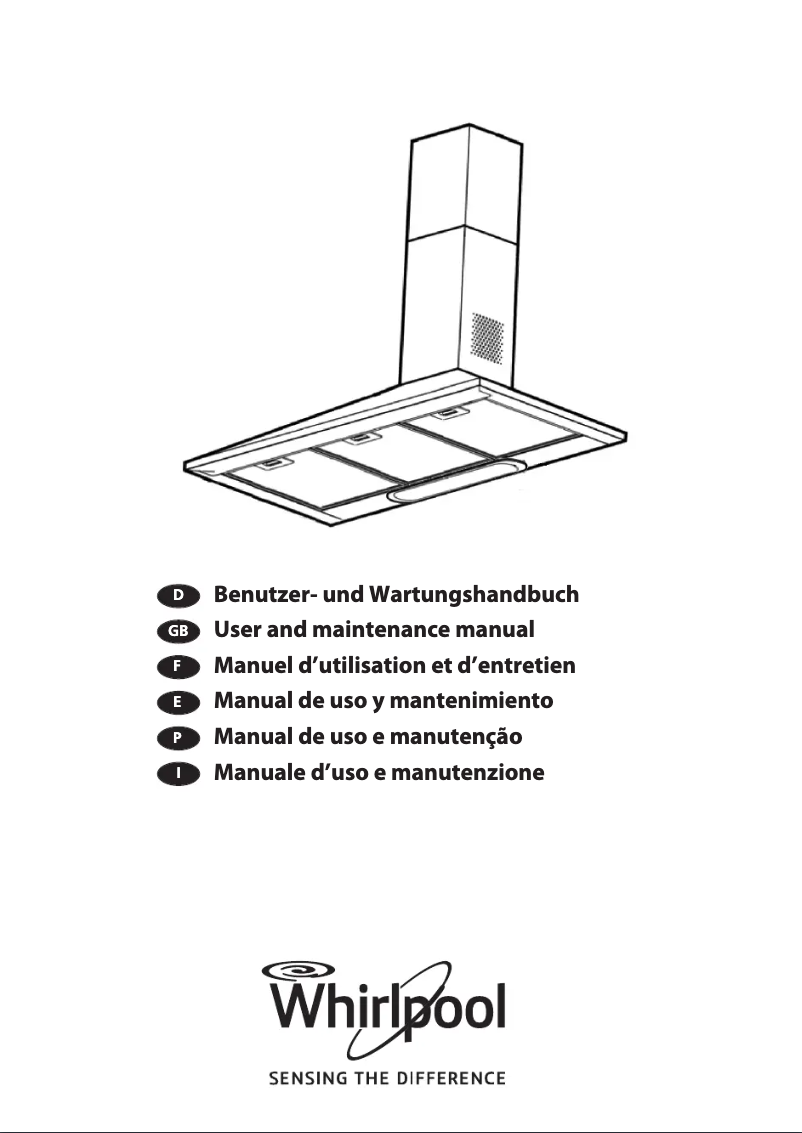 D Benutzer- und Wartungshandbuch
GB User and maintenance manual
F Manuel d'utilisation et d'entretien
E Manual de uso y mantenimiento
P Manual de uso e manutenção
I Manuale d'uso e manutenzione

Whirlpool
SENSING THE DIFFERENCE