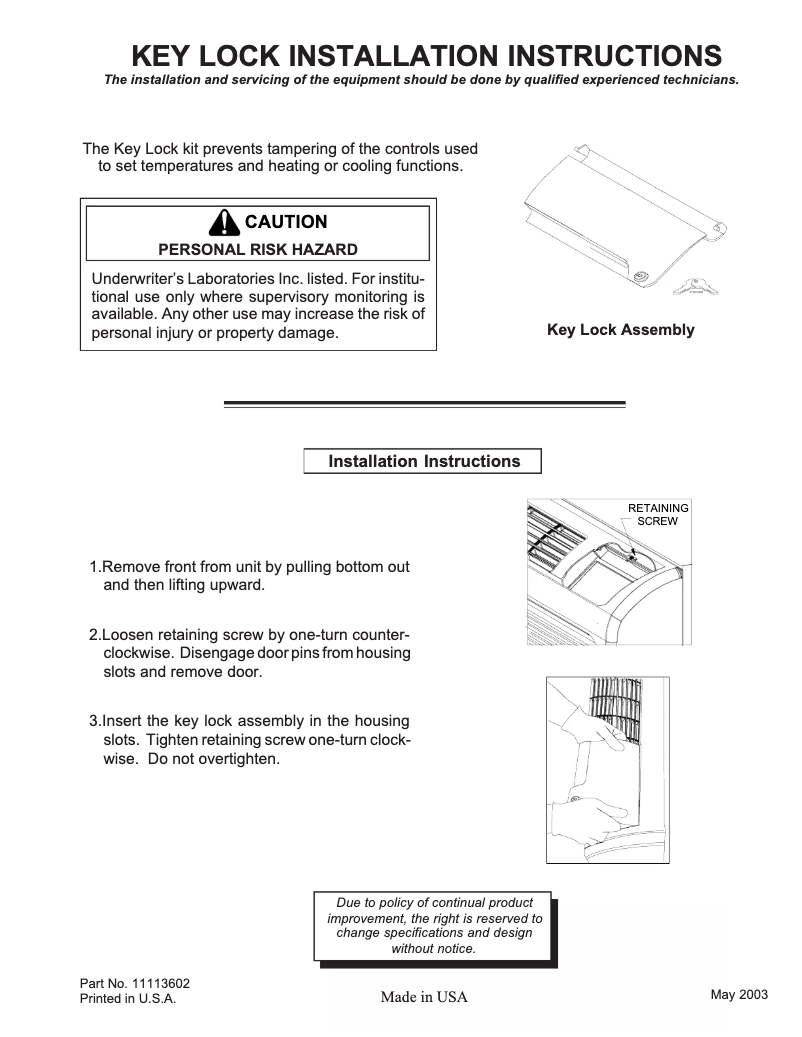 KEY LOCK INSTALLATION INSTRUCTIONS
The installation and servicing of the equipment should be done by qualified experienced technicians.

The Key Lock kit prevents tampering of the controls used to set temperatures and heating or cooling functions.

CAUTION
PERSONAL RISK HAZARD

Underwriter's Laboratories Inc. listed. For institutional use only where supervisory monitoring is available. Any other use may increase the risk of personal injury or property damage.

Key Lock Assembly

Installation Instructions

RETAINING SCREW

1.Remove front from unit by pulling bottom out and then lifting upward.

2.Loosen retaining screw by one-turn counterclockwise. Disengage door pins from housing slots and remove door.

3.Insert the key lock assembly in the housing slots. Tighten retaining screw one-turn clockwise. Do not overtighten.

Due to policy of continual product improvement, the right is reserved to change specifications and design without notice.

Part No. 11113602
Printed in U.S.A.

Made in USA

May 2003