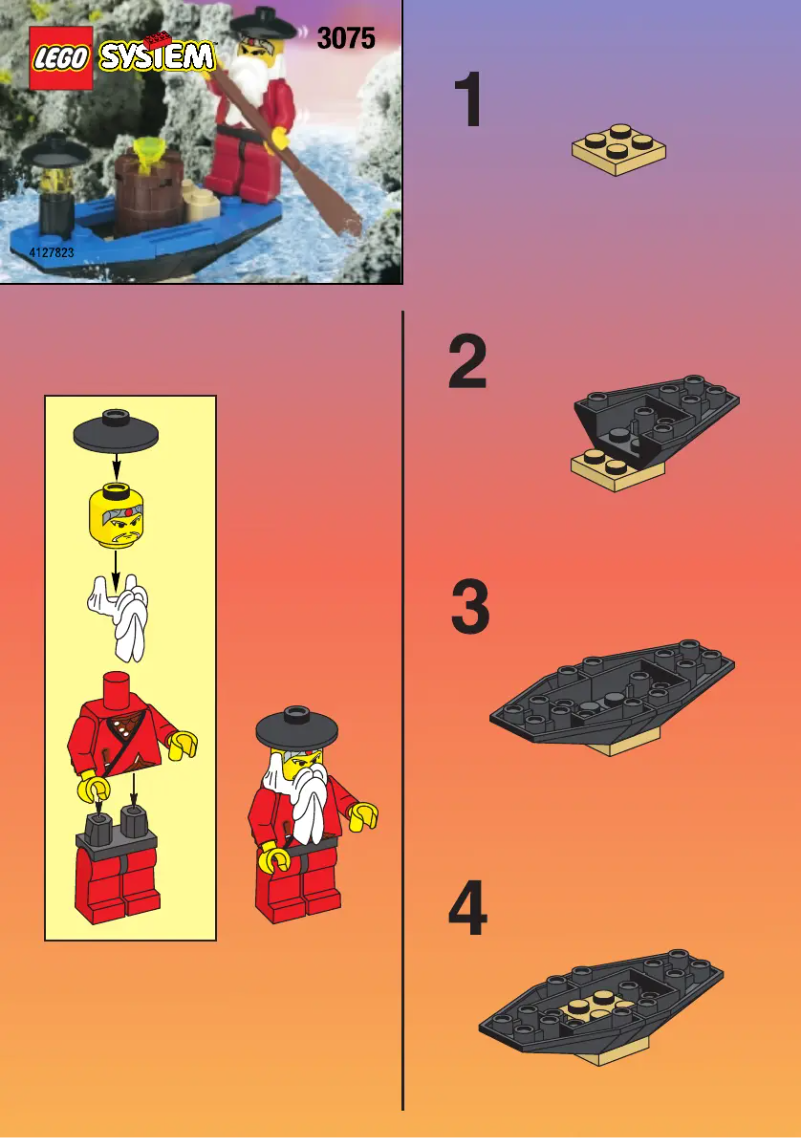 LEGO SYSTEM

3075

4127823

1

2

3

4