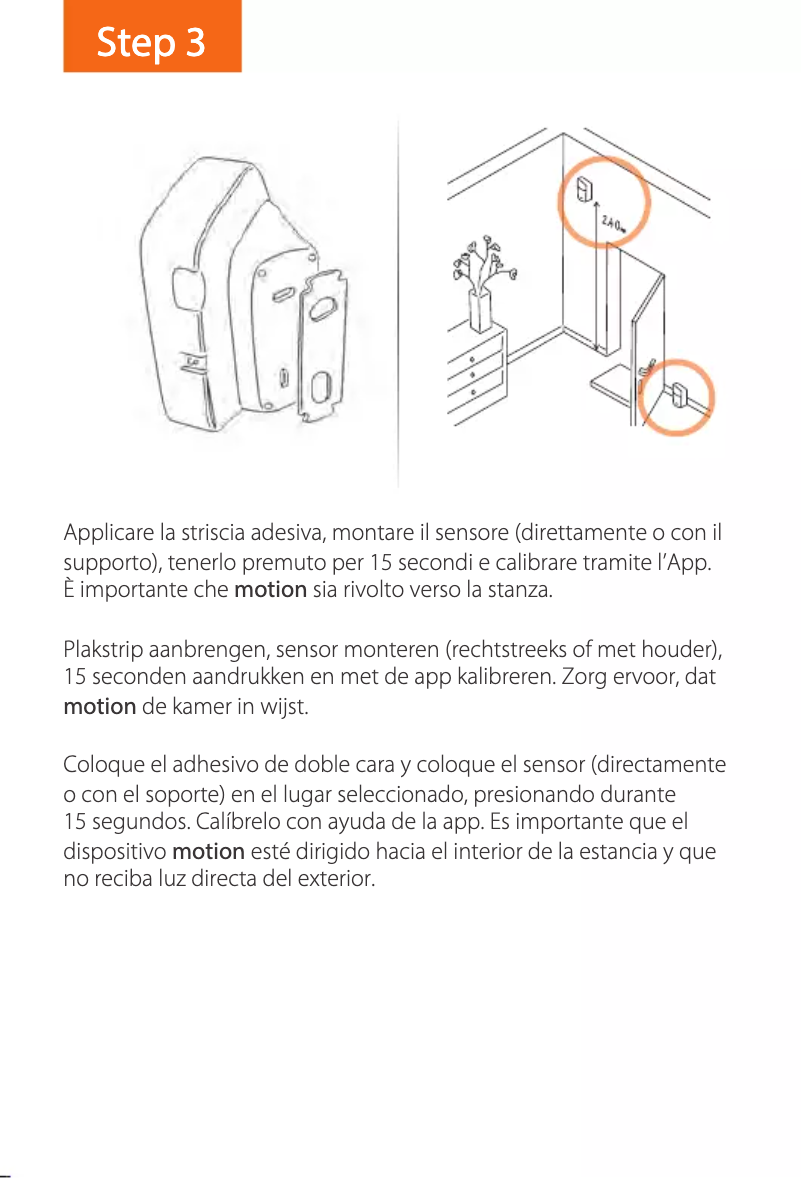 Step 3

2,40m

Applicare la striscia adesiva, montare il sensore (direttamente o con il supporto), tenerlo premuto per 15 secondi e calibrare tramite l'App. È importante che motion sia rivolto verso la stanza.

Plakstrip aanbrengen, sensor monteren (rechtstreeks of met houder), 15 seconden aandrukken en met de app kalibreren. Zorg ervoor, dat motion de kamer in wijst.

Coloque el adhesivo de doble cara y coloque el sensor (directamente o con el soporte) en el lugar seleccionado, presionando durante 15 segundos. Calíbrelo con ayuda de la app. Es importante que el dispositivo motion esté dirigido hacia el interior de la estancia y que no reciba luz directa del exterior.