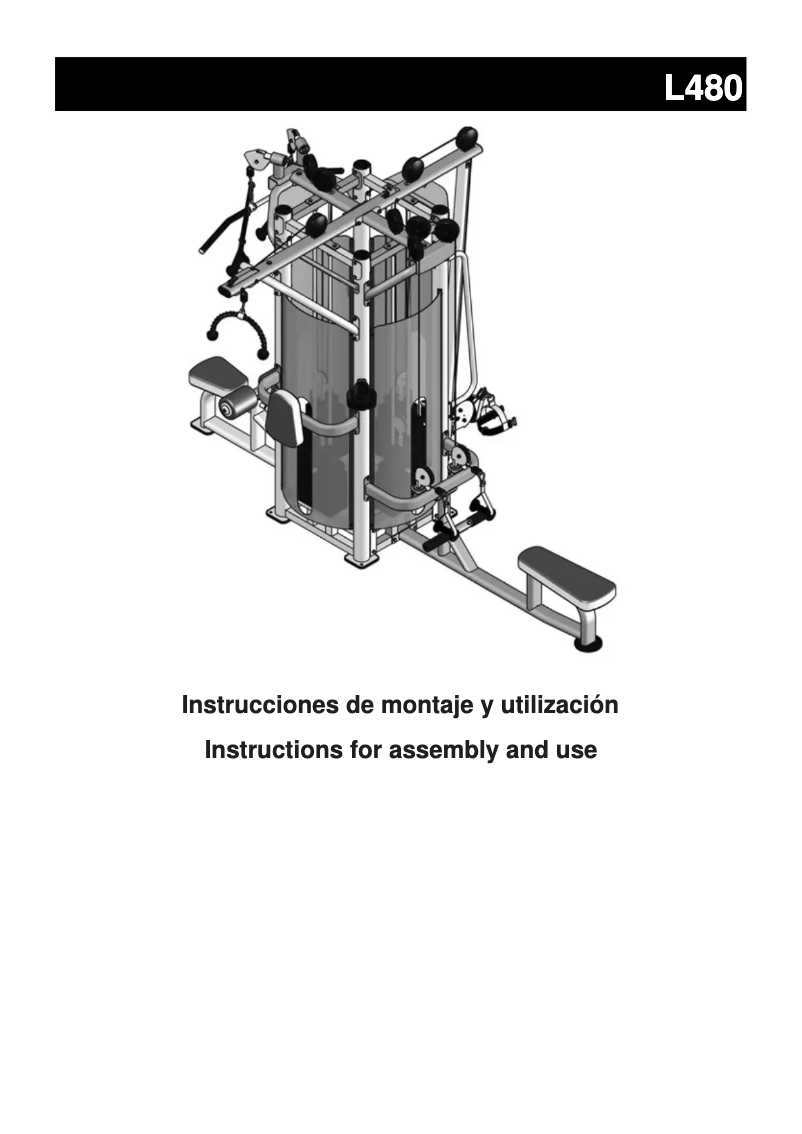 L480

Instrucciones de montaje y utilización

Instructions for assembly and use