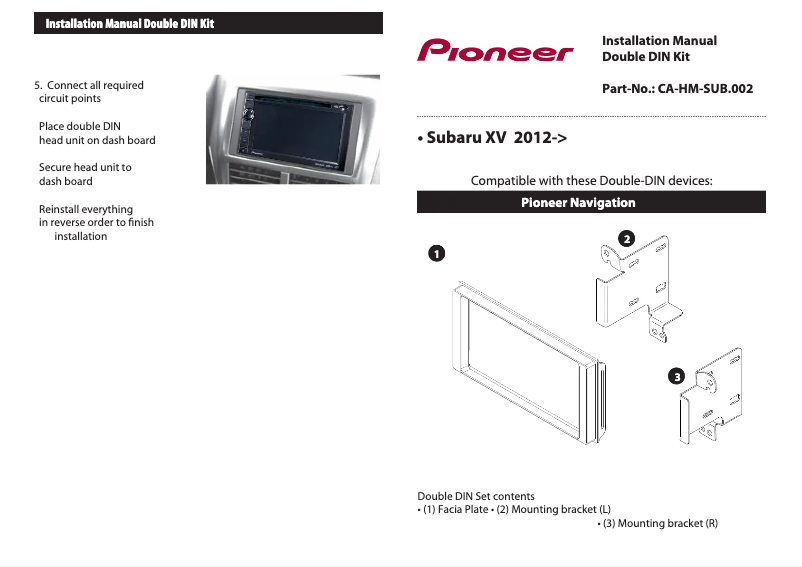 Installation Manual Double DIN Kit

5. Connect all required circuit points

Place double DIN head unit on dash board

Secure head unit to dash board

Reinstall everything in reverse order to finish installation

Pioneer

Installation Manual
Double DIN Kit

Part-No.: CA-HM-SUB.002

• Subaru XV 2012->

Compatible with these Double-DIN devices:

Pioneer Navigation

1

2

3

Double DIN Set contents
• (1) Facia Plate • (2) Mounting bracket (L)
• (3) Mounting bracket (R)