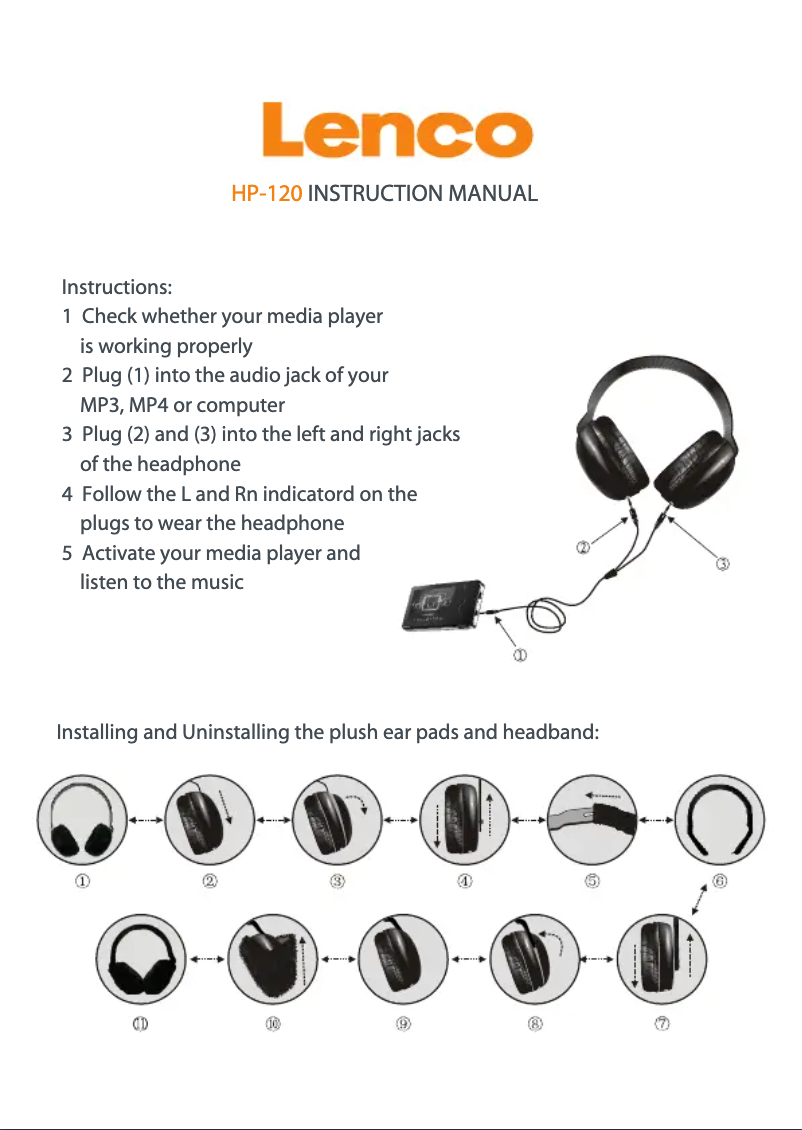 Lenco

HP-120 INSTRUCTION MANUAL

Instructions:
1 Check whether your media player is working properly
2 Plug (1) into the audio jack of your MP3, MP4 or computer
3 Plug (2) and (3) into the left and right jacks of the headphone
4 Follow the L and Rn indicatord on the plugs to wear the headphone
5 Activate your media player and listen to the music

②
③
①

Installing and Uninstalling the plush ear pads and headband:

① ② ③ ④ ⑤ ⑥

⑪ ⑩ ⑨ ⑧ ⑦