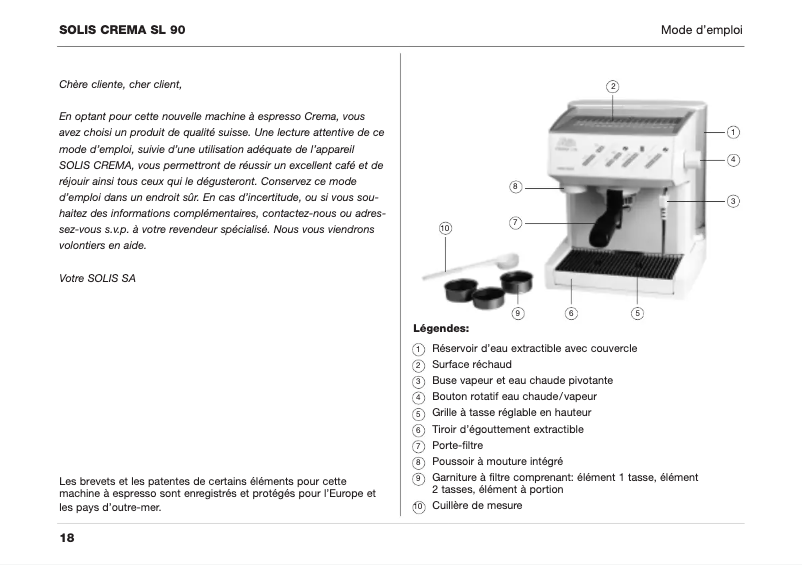 SOLIS CREMA SL 90

Mode d'emploi

Chère cliente, cher client,

En optant pour cette nouvelle machine à espresso Crema, vous avez choisi un produit de qualité suisse. Une lecture attentive de ce mode d'emploi, suivie d'une utilisation adéquate de l'appareil SOLIS CREMA, vous permettront de réussir un excellent café et de réjouir ainsi tous ceux qui le dégusteront. Conservez ce mode d'emploi dans un endroit sûr. En cas d'incertitude, ou si vous souhaitez des informations complémentaires, contactez-nous ou adressez-vous s.v.p. à votre revendeur spécialisé. Nous vous viendrons volontiers en aide.

Votre SOLIS SA

Les brevets et les patentes de certains éléments pour cette machine à espresso sont enregistrés et protégés pour l'Europe et les pays d'outre-mer.

2
1
4
8
3
7
10
9
6
5

Légendes:

1 Réservoir d'eau extractible avec couvercle
2 Surface réchaud
3 Buse vapeur et eau chaude pivotante
4 Bouton rotatif eau chaude/vapeur
5 Grille à tasse réglable en hauteur
6 Tiroir d'égouttement extractible
7 Porte-filtre
8 Poussoir à mouture intégré
9 Garniture à filtre comprenant: élément 1 tasse, élément 2 tasses, élément à portion
10 Cuillère de mesure

18