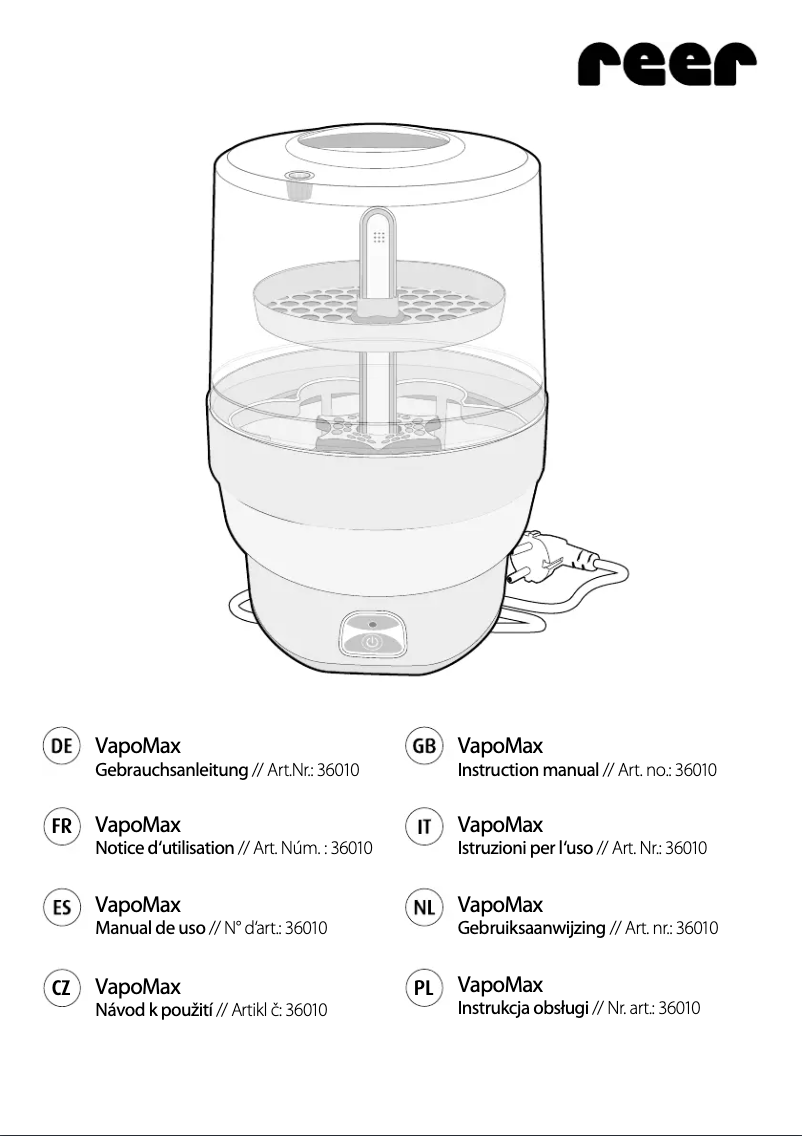 reer

DE VapoMax
Gebrauchsanleitung // Art.Nr.: 36010

FR VapoMax
Notice d'utilisation // Art. Núm. : 36010

ES VapoMax
Manual de uso // N° d'art.: 36010

CZ VapoMax
Návod k použití // Artikl č: 36010

GB VapoMax
Instruction manual // Art. no.: 36010

IT VapoMax
Istruzioni per l'uso // Art. Nr.: 36010

NL VapoMax
Gebruiksaanwijzing // Art. nr.: 36010

PL VapoMax
Instrukcja obsługi // Nr. art.: 36010