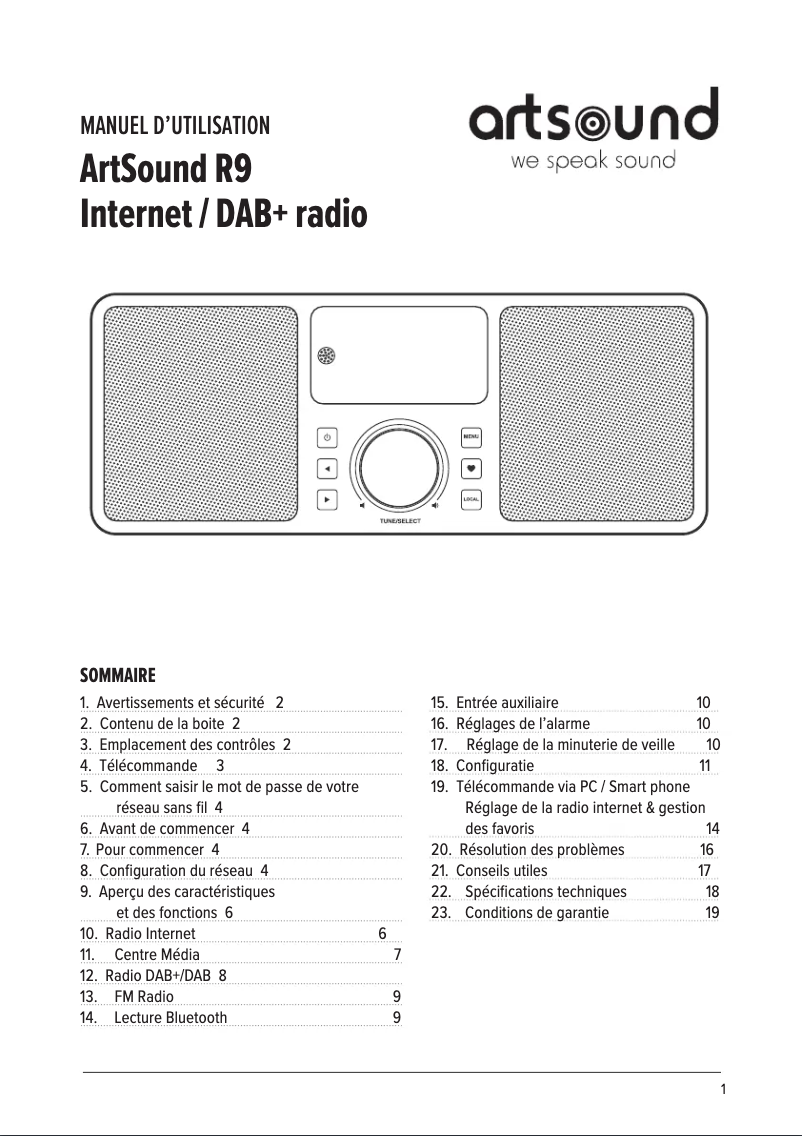 MANUEL D'UTILISATION
ArtSound R9
Internet / DAB+ radio

artsound
we speak sound

MENU
LOCAL
TUNE/SELECT

SOMMAIRE

1. Avertissements et sécurité 2
2. Contenu de la boite 2
3. Emplacement des contrôles 2
4. Télécommande 3
5. Comment saisir le mot de passe de votre réseau sans fil 4
6. Avant de commencer 4
7. Pour commencer 4
8. Configuration du réseau 4
9. Aperçu des caractéristiques et des fonctions 6
10. Radio Internet 6
11. Centre Média 7
12. Radio DAB+/DAB 8
13. FM Radio 9
14. Lecture Bluetooth 9

15. Entrée auxiliaire 10
16. Réglages de l'alarme 10
17. Réglage de la minuterie de veille 10
18. Configuratie 11
19. Télécommande via PC / Smart phone Réglage de la radio internet & gestion des favoris 14
20. Résolution des problèmes 16
21. Conseils utiles 17
22. Spécifications techniques 18
23. Conditions de garantie 19

1