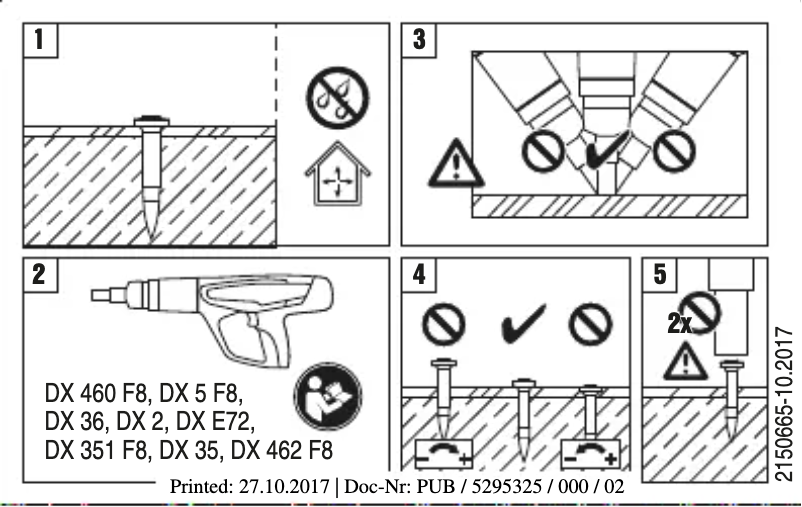 1

3

2

DX 460 F8, DX 5 F8, DX 36, DX 2, DX E72, DX 351 F8, DX 35, DX 462 F8

4

5

2x

2150665-10.2017

Printed: 27.10.2017 | Doc-Nr: PUB / 5295325 / 000 / 02