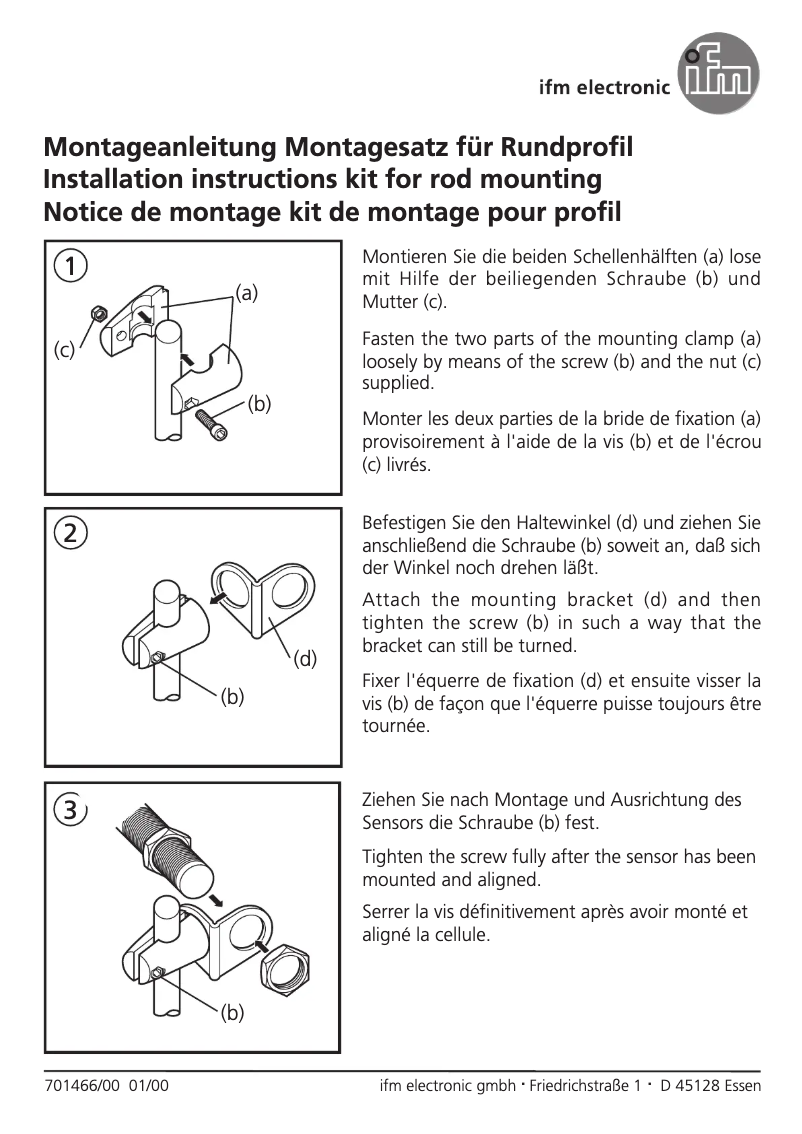 ifm electronic ifm

Montageanleitung Montagesatz für Rundprofil
Installation instructions kit for rod mounting
Notice de montage kit de montage pour profil

1
(a)
(c)
(b)

Montieren Sie die beiden Schellenhälften (a) lose mit Hilfe der beiliegenden Schraube (b) und Mutter (c).

Fasten the two parts of the mounting clamp (a) loosely by means of the screw (b) and the nut (c) supplied.

Monter les deux parties de la bride de fixation (a) provisoirement à l'aide de la vis (b) et de l'écrou (c) livrés.

2
(d)
(b)

Befestigen Sie den Haltewinkel (d) und ziehen Sie anschließend die Schraube (b) soweit an, daß sich der Winkel noch drehen läßt.

Attach the mounting bracket (d) and then tighten the screw (b) in such a way that the bracket can still be turned.

Fixer l'équerre de fixation (d) et ensuite visser la vis (b) de façon que l'équerre puisse toujours être tournée.

3
(b)

Ziehen Sie nach Montage und Ausrichtung des Sensors die Schraube (b) fest.

Tighten the screw fully after the sensor has been mounted and aligned.

Serrer la vis définitivement après avoir monté et aligné la cellule.

701466/00 01/00
ifm electronic gmbh · Friedrichstraße 1 · D 45128 Essen