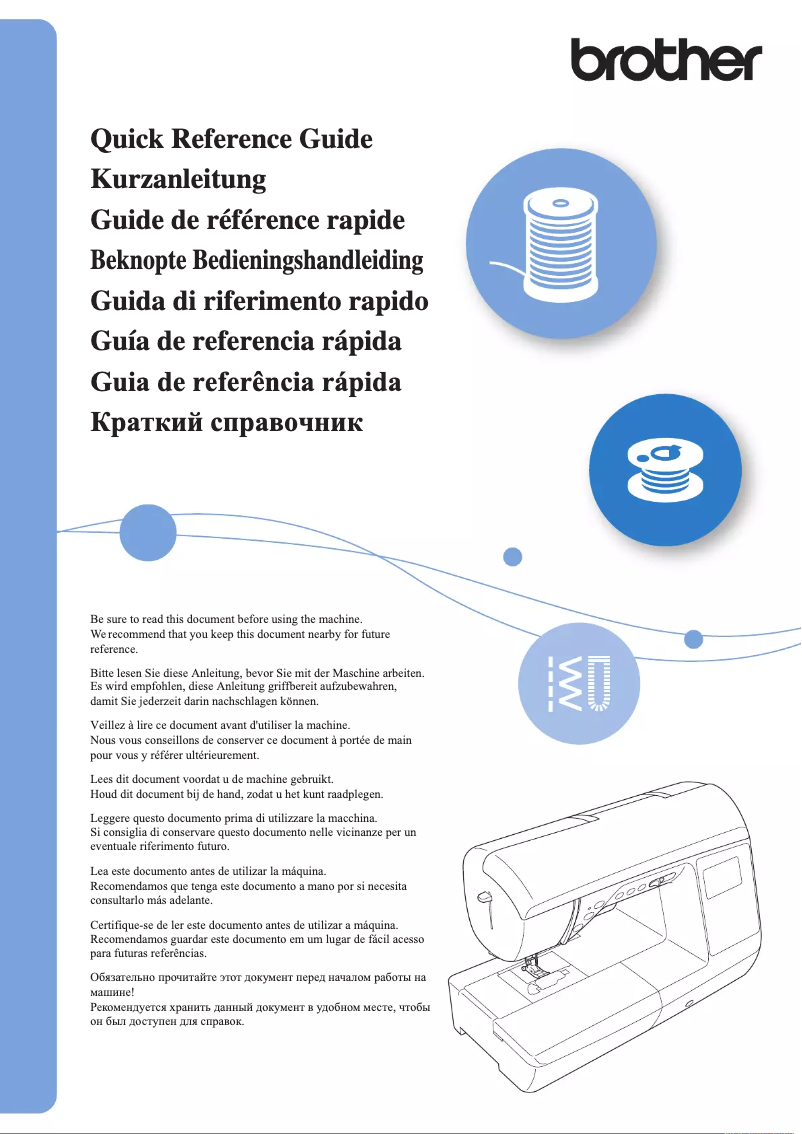 brother

Quick Reference Guide
Kurzanleitung
Guide de référence rapide
Beknopte Bedieningshandleiding
Guida di riferimento rapido
Guía de referencia rápida
Guia de referência rápida
Краткий справочник

Be sure to read this document before using the machine.
We recommend that you keep this document nearby for future reference.

Bitte lesen Sie diese Anleitung, bevor Sie mit der Maschine arbeiten.
Es wird empfohlen, diese Anleitung griffbereit aufzubewahren, damit Sie jederzeit darin nachschlagen können.

Veillez à lire ce document avant d'utiliser la machine.
Nous vous conseillons de conserver ce document à portée de main pour vous y référer ultérieurement.

Lees dit document voordat u de machine gebruikt.
Houd dit document bij de hand, zodat u het kunt raadplegen.

Leggere questo documento prima di utilizzare la macchina.
Si consiglia di conservare questo documento nelle vicinanze per un eventuale riferimento futuro.

Lea este documento antes de utilizar la máquina.
Recomendamos que tenga este documento a mano por si necesita consultarlo más adelante.

Certifique-se de ler este documento antes de utilizar a máquina.
Recomendamos guardar este documento em um lugar de fácil acesso para futuras referências.

Обязательно прочитайте этот документ перед началом работы на машине!
Рекомендуется хранить данный документ в удобном месте, чтобы он был доступен для справок.