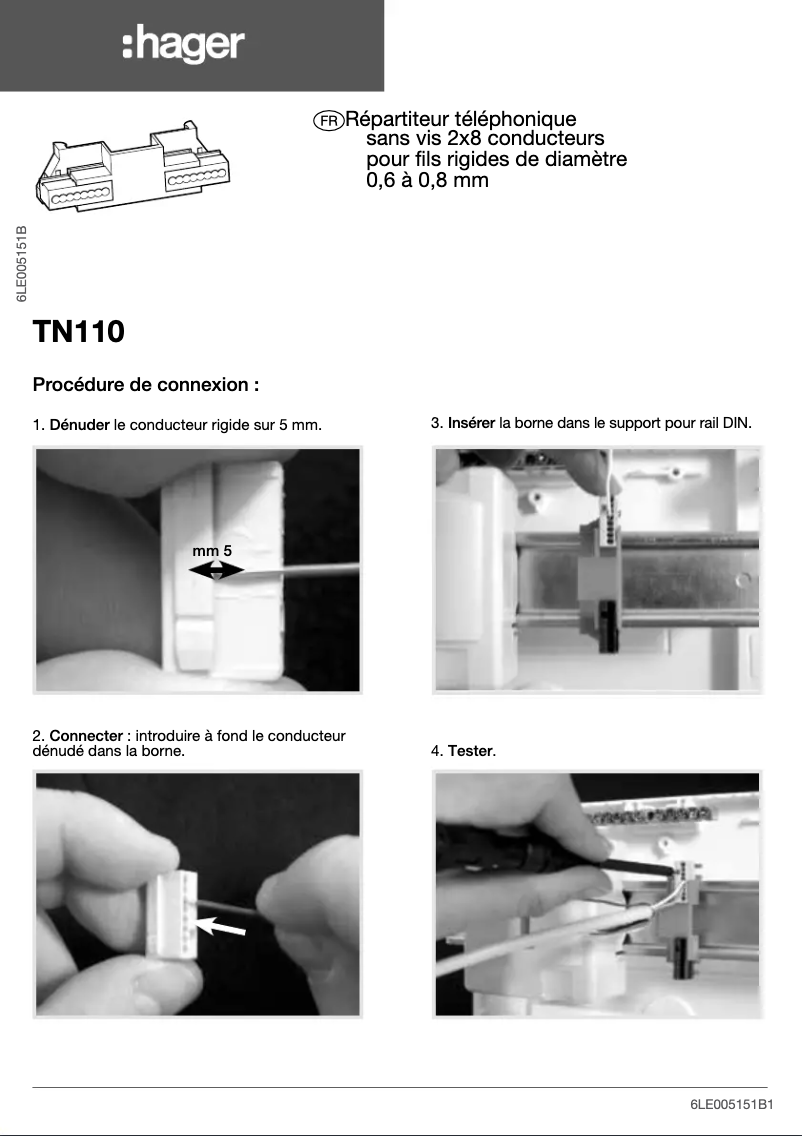 :hager

FR Répartiteur téléphonique sans vis 2x8 conducteurs pour fils rigides de diamètre 0,6 à 0,8 mm

6LE005151B

TN110

Procédure de connexion :

1. Dénuder le conducteur rigide sur 5 mm.

mm 5

2. Connecter : introduire à fond le conducteur dénudé dans la borne.

3. Insérer la borne dans le support pour rail DIN.

4. Tester.

6LE005151B1