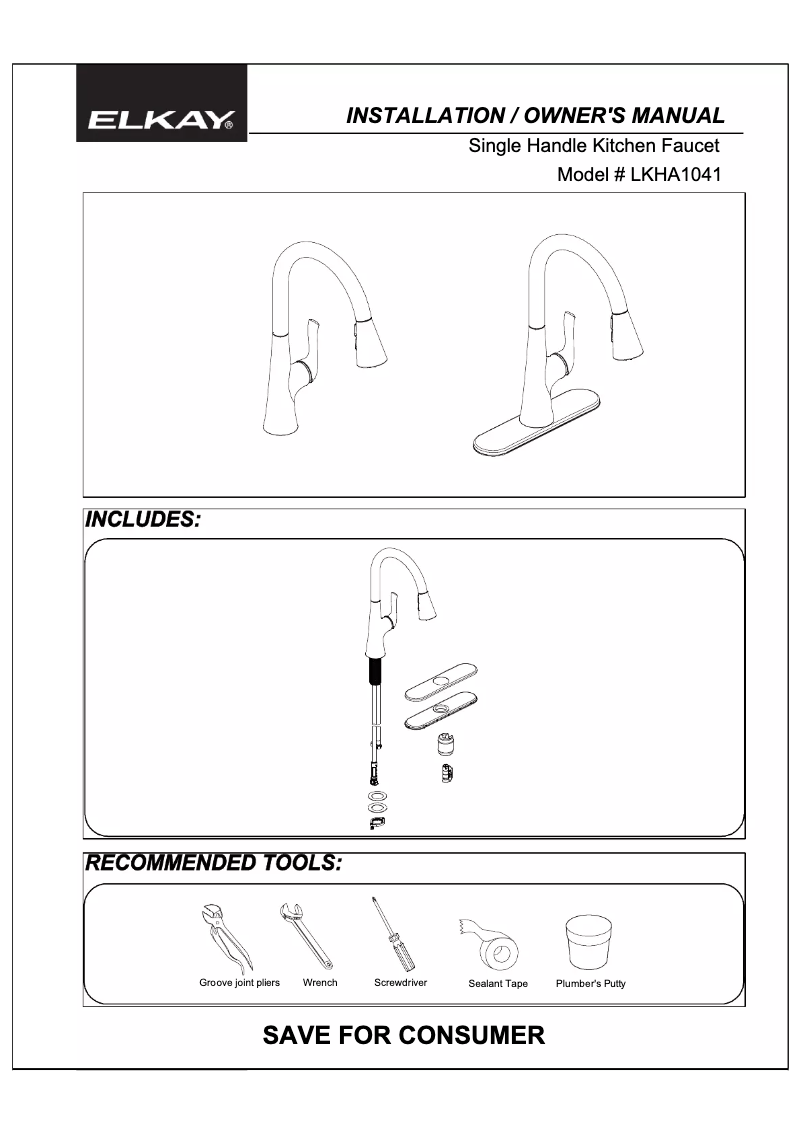 ELKAY®

INSTALLATION / OWNER'S MANUAL

Single Handle Kitchen Faucet

Model # LKHA1041

INCLUDES:

RECOMMENDED TOOLS:

Groove joint pliers

Wrench

Screwdriver

Sealant Tape

Plumber's Putty

SAVE FOR CONSUMER