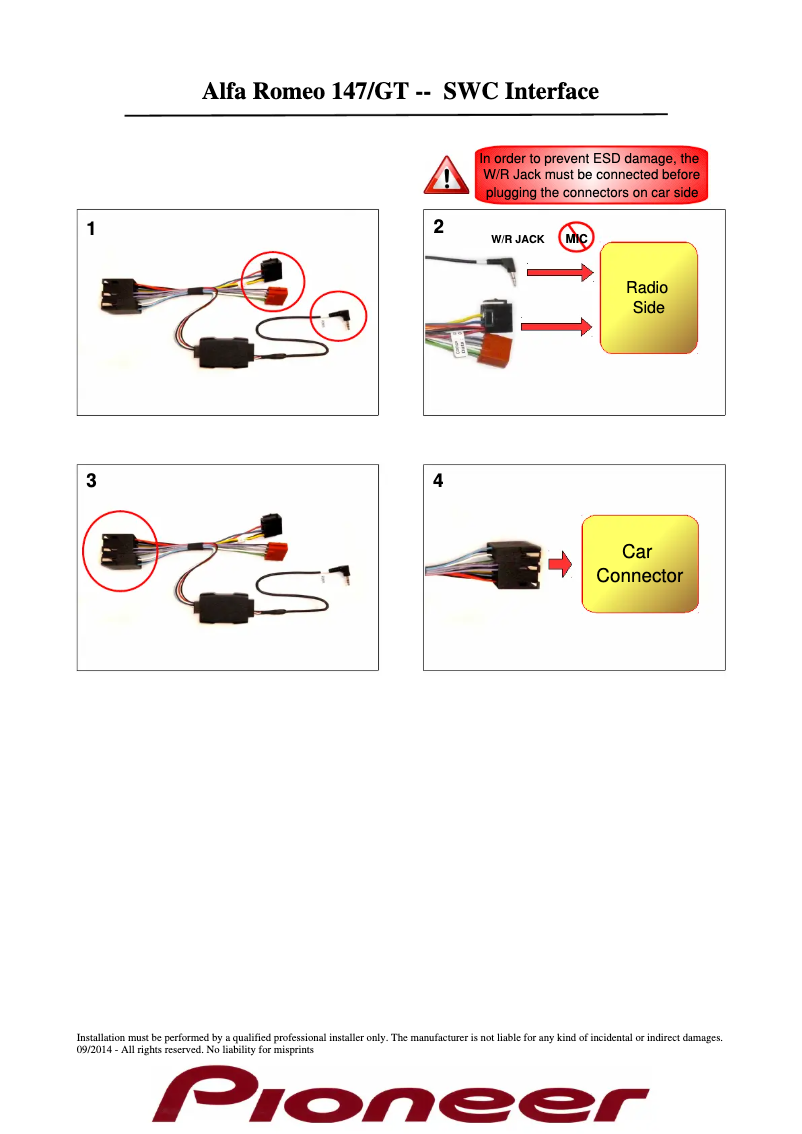 Alfa Romeo 147/GT -- SWC Interface

In order to prevent ESD damage, the W/R Jack must be connected before plugging the connectors on car side

1

2

W/R JACK

MIC

Radio Side

3

4

Car Connector

Installation must be performed by a qualified professional installer only. The manufacturer is not liable for any kind of incidental or indirect damages.
09/2014 - All rights reserved. No liability for misprints

Pioneer