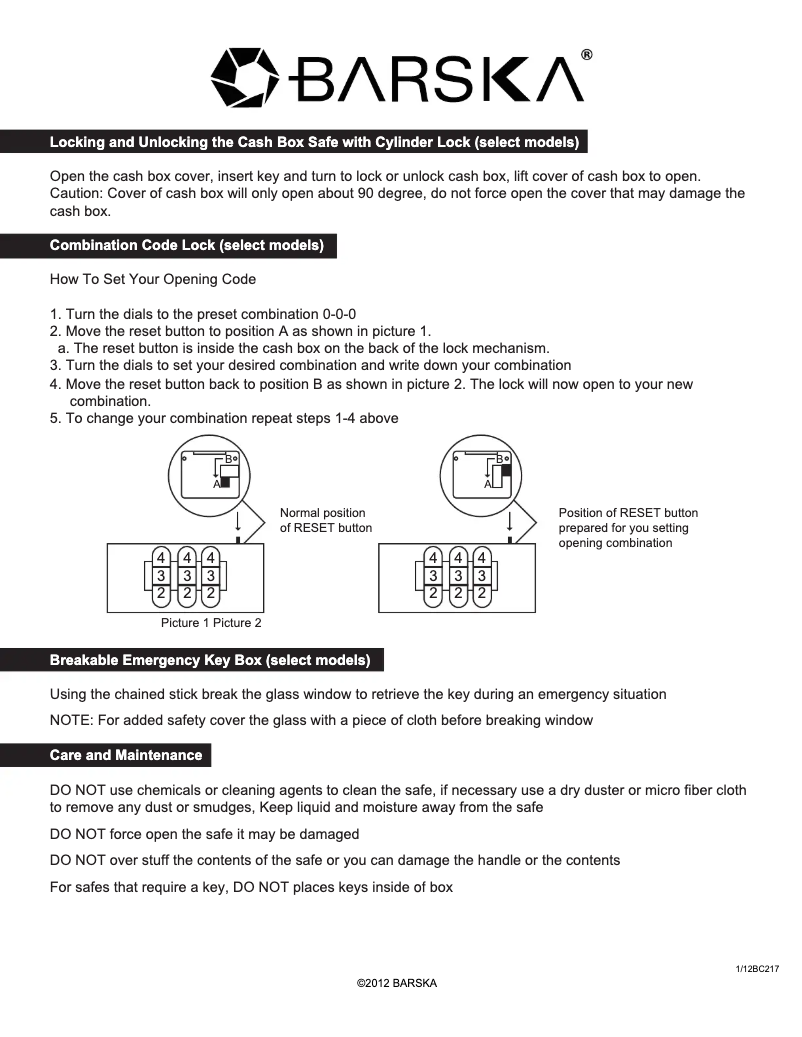 BARSKA®

Locking and Unlocking the Cash Box Safe with Cylinder Lock (select models)

Open the cash box cover, insert key and turn to lock or unlock cash box, lift cover of cash box to open. Caution: Cover of cash box will only open about 90 degree, do not force open the cover that may damage the cash box.

Combination Code Lock (select models)

How To Set Your Opening Code

1. Turn the dials to the preset combination 0-0-0
2. Move the reset button to position A as shown in picture 1.
a. The reset button is inside the cash box on the back of the lock mechanism.
3. Turn the dials to set your desired combination and write down your combination
4. Move the reset button back to position B as shown in picture 2. The lock will now open to your new combination.
5. To change your combination repeat steps 1-4 above

B
A
Normal position of RESET button
4 4 4
3 3 3
2 2 2

B
A
Position of RESET button prepared for you setting opening combination
4 4 4
3 3 3
2 2 2

Picture 1 Picture 2

Breakable Emergency Key Box (select models)

Using the chained stick break the glass window to retrieve the key during an emergency situation

NOTE: For added safety cover the glass with a piece of cloth before breaking window

Care and Maintenance

DO NOT use chemicals or cleaning agents to clean the safe, if necessary use a dry duster or micro fiber cloth to remove any dust or smudges, Keep liquid and moisture away from the safe

DO NOT force open the safe it may be damaged

DO NOT over stuff the contents of the safe or you can damage the handle or the contents

For safes that require a key, DO NOT places keys inside of box

1/12BC217

©2012 BARSKA