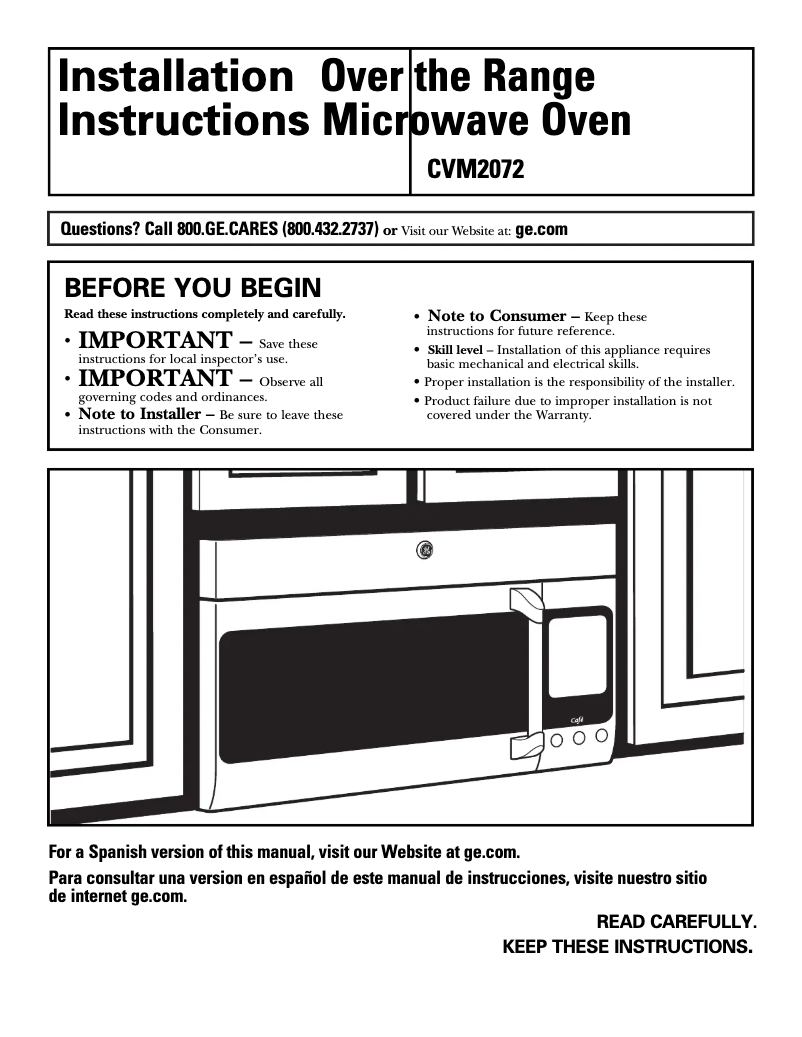 Installation Instructions

Over the Range Microwave Oven

CVM2072

Questions? Call 800.GE.CARES (800.432.2737) or Visit our Website at: ge.com

BEFORE YOU BEGIN

Read these instructions completely and carefully.

• IMPORTANT – Save these instructions for local inspector's use.

• IMPORTANT – Observe all governing codes and ordinances.

• Note to Installer – Be sure to leave these instructions with the Consumer.

• Note to Consumer – Keep these instructions for future reference.

• Skill level – Installation of this appliance requires basic mechanical and electrical skills.

• Proper installation is the responsibility of the installer.

• Product failure due to improper installation is not covered under the Warranty.

Café

For a Spanish version of this manual, visit our Website at ge.com.

Para consultar una version en español de este manual de instrucciones, visite nuestro sitio de internet ge.com.

READ CAREFULLY.
KEEP THESE INSTRUCTIONS.