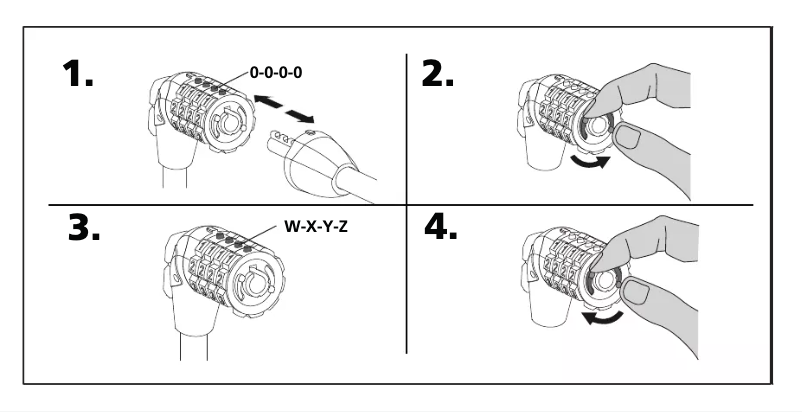 1.

0-0-0-0

2.

3.

W-X-Y-Z

4.