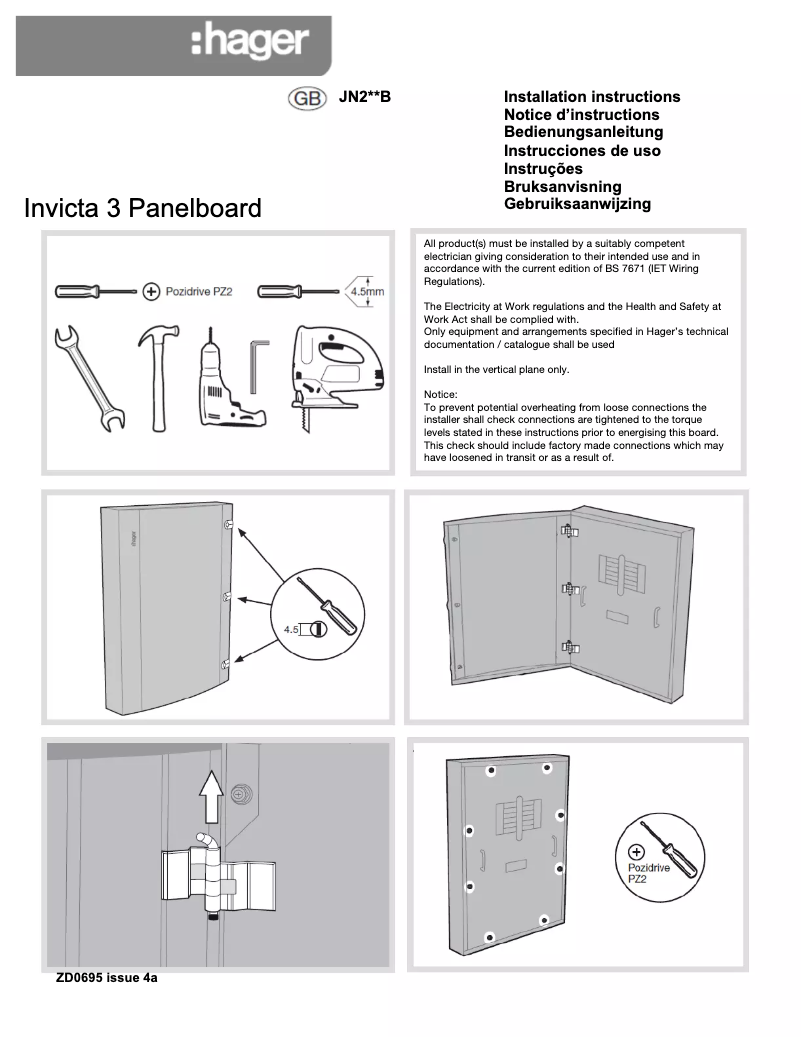 :hager

GB JN2**B

Installation instructions
Notice d'instructions
Bedienungsanleitung
Instrucciones de uso
Instruções
Bruksanvisning
Gebruiksaanwijzing

Invicta 3 Panelboard

Pozidrive PZ2

4.5mm

All product(s) must be installed by a suitably competent electrician giving consideration to their intended use and in accordance with the current edition of BS 7671 (IET Wiring Regulations).

The Electricity at Work regulations and the Health and Safety at Work Act shall be complied with.
Only equipment and arrangements specified in Hager's technical documentation / catalogue shall be used

Install in the vertical plane only.

Notice:
To prevent potential overheating from loose connections the installer shall check connections are tightened to the torque levels stated in these instructions prior to energising this board. This check should include factory made connections which may have loosened in transit or as a result of.

hager

4.5

Pozidrive PZ2

ZD0695 issue 4a