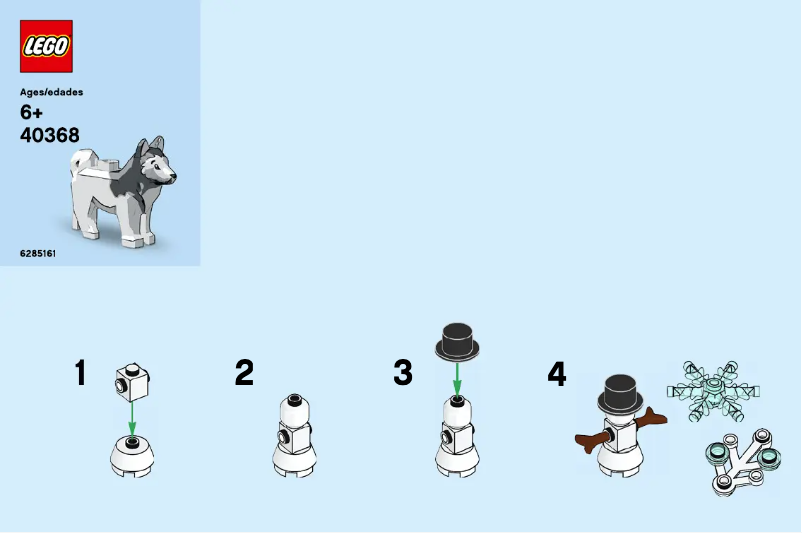 LEGO

Ages/edades
6+
40368

6285161

1

2

3

4