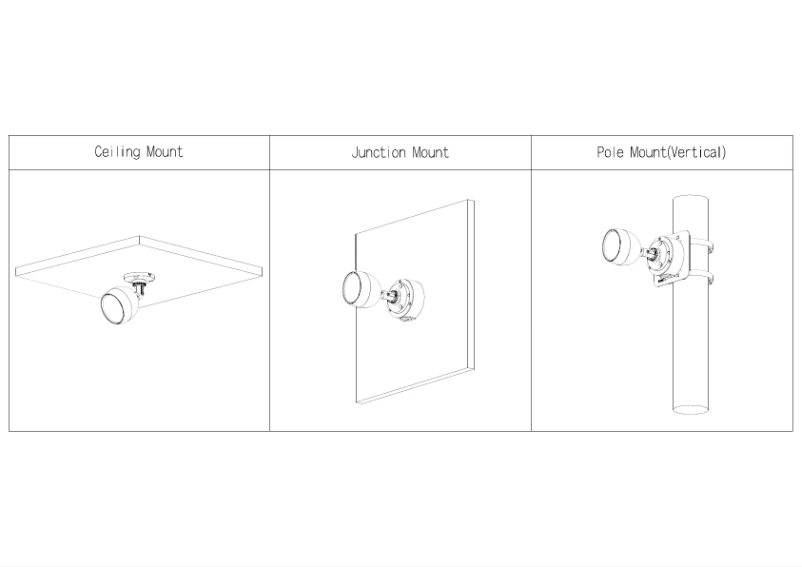 | Ceiling Mount | Junction Mount | Pole Mount(Vertical) |
|---|---|---|
| | | |