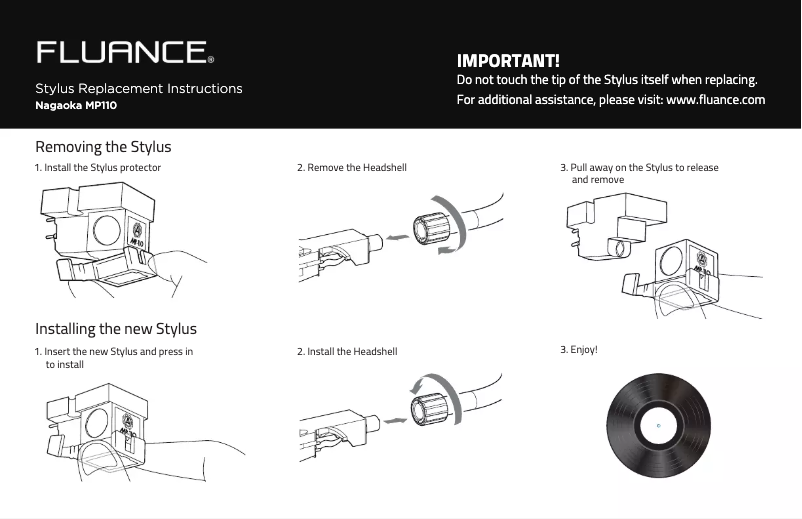 FLUANCE®

Stylus Replacement Instructions
Nagaoka MP110

IMPORTANT!
Do not touch the tip of the Stylus itself when replacing.
For additional assistance, please visit: www.fluance.com

Removing the Stylus

1. Install the Stylus protector

MP 110

2. Remove the Headshell

3. Pull away on the Stylus to release and remove

MP 110

Installing the new Stylus

1. Insert the new Stylus and press in to install

MP 110

2. Install the Headshell

3. Enjoy!