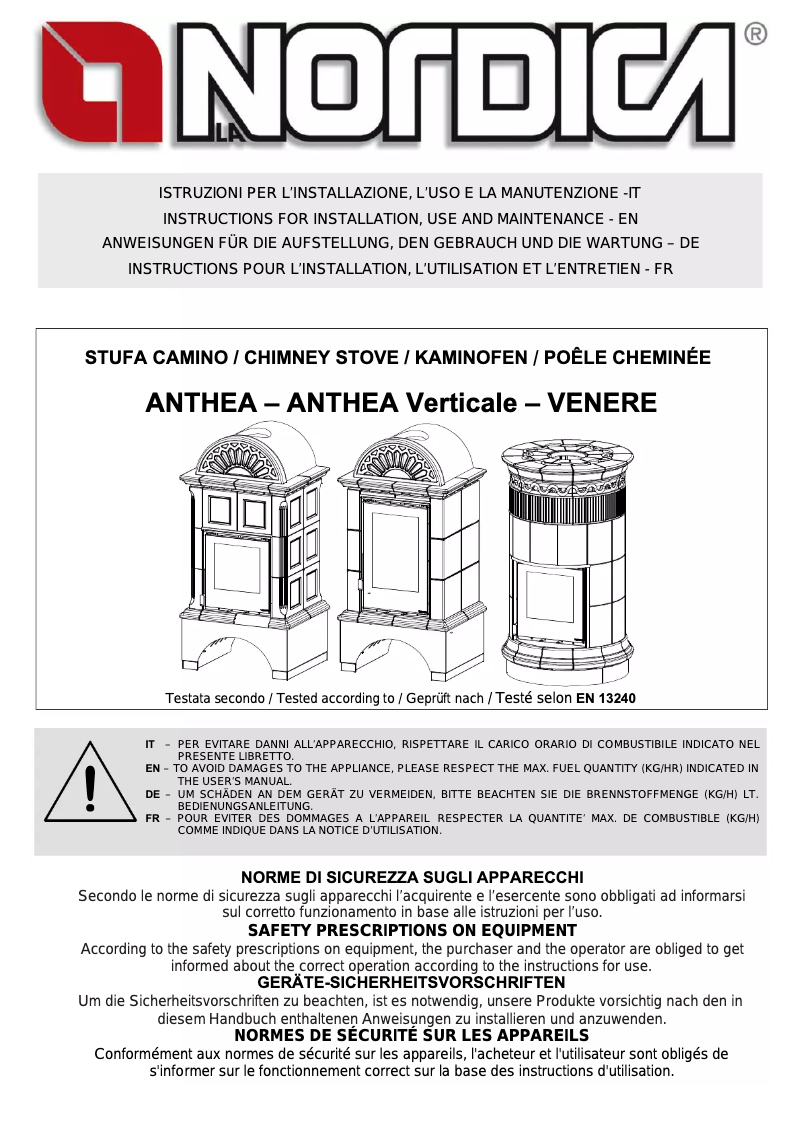 LA NORDICA ®

ISTRUZIONI PER L'INSTALLAZIONE, L'USO E LA MANUTENZIONE -IT
INSTRUCTIONS FOR INSTALLATION, USE AND MAINTENANCE - EN
ANWEISUNGEN FÜR DIE AUFSTELLUNG, DEN GEBRAUCH UND DIE WARTUNG – DE
INSTRUCTIONS POUR L'INSTALLATION, L'UTILISATION ET L'ENTRETIEN - FR

STUFA CAMINO / CHIMNEY STOVE / KAMINOFEN / POÊLE CHEMINÉE

ANTHEA – ANTHEA Verticale – VENERE

Testata secondo / Tested according to / Geprüft nach / Testé selon EN 13240

IT – PER EVITARE DANNI ALL'APPARECCHIO, RISPETTARE IL CARICO ORARIO DI COMBUSTIBILE INDICATO NEL PRESENTE LIBRETTO.
EN – TO AVOID DAMAGES TO THE APPLIANCE, PLEASE RESPECT THE MAX. FUEL QUANTITY (KG/HR) INDICATED IN THE USER'S MANUAL.
DE – UM SCHÄDEN AN DEM GERÄT ZU VERMEIDEN, BITTE BEACHTEN SIE DIE BRENNSTOFFMENGE (KG/H) LT. BEDIENUNGSANLEITUNG.
FR – POUR EVITER DES DOMMAGES A L'APPAREIL RESPECTER LA QUANTITE' MAX. DE COMBUSTIBLE (KG/H) COMME INDIQUE DANS LA NOTICE D'UTILISATION.

NORME DI SICUREZZA SUGLI APPARECCHI
Secondo le norme di sicurezza sugli apparecchi l'acquirente e l'esercente sono obbligati ad informarsi sul corretto funzionamento in base alle istruzioni per l'uso.
SAFETY PRESCRIPTIONS ON EQUIPMENT
According to the safety prescriptions on equipment, the purchaser and the operator are obliged to get informed about the correct operation according to the instructions for use.
GERÄTE-SICHERHEITSVORSCHRIFTEN
Um die Sicherheitsvorschriften zu beachten, ist es notwendig, unsere Produkte vorsichtig nach den in diesem Handbuch enthaltenen Anweisungen zu installieren und anzuwenden.
NORMES DE SÉCURITÉ SUR LES APPAREILS
Conformément aux normes de sécurité sur les appareils, l'acheteur et l'utilisateur sont obligés de s'informer sur le fonctionnement correct sur la base des instructions d'utilisation.