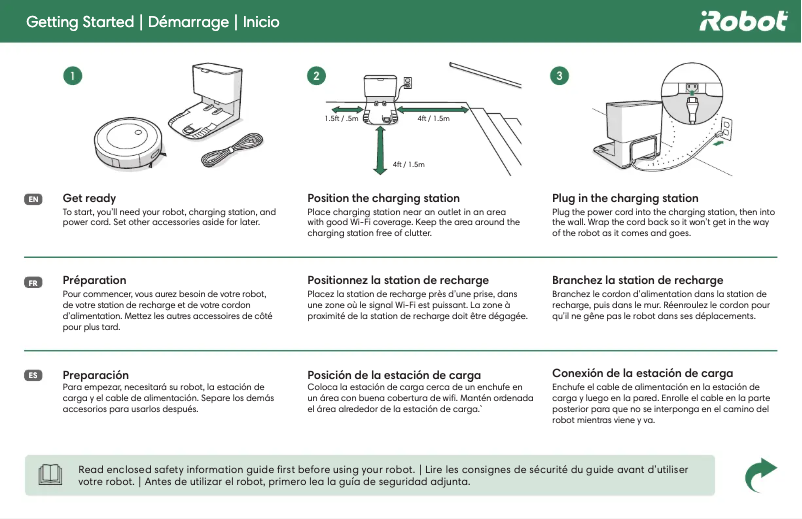 Getting Started | Démarrage | Inicio

iRobot

1

2

1.5ft / .5m

4ft / 1.5m

4ft / 1.5m

3

EN

Get ready
To start, you'll need your robot, charging station, and power cord. Set other accessories aside for later.

Position the charging station
Place charging station near an outlet in an area with good Wi-Fi coverage. Keep the area around the charging station free of clutter.

Plug in the charging station
Plug the power cord into the charging station, then into the wall. Wrap the cord back so it won't get in the way of the robot as it comes and goes.

FR

Préparation
Pour commencer, vous aurez besoin de votre robot, de votre station de recharge et de votre cordon d'alimentation. Mettez les autres accessoires de côté pour plus tard.

Positionnez la station de recharge
Placez la station de recharge près d'une prise, dans une zone où le signal Wi-Fi est puissant. La zone à proximité de la station de recharge doit être dégagée.

Branchez la station de recharge
Branchez le cordon d'alimentation dans la station de recharge, puis dans le mur. Réenroulez le cordon pour qu'il ne gêne pas le robot dans ses déplacements.

ES

Preparación
Para empezar, necesitará su robot, la estación de carga y el cable de alimentación. Separe los demás accesorios para usarlos después.

Posición de la estación de carga
Coloca la estación de carga cerca de un enchufe en un área con buena cobertura de wifi. Mantén ordenada el área alrededor de la estación de carga.`

Conexión de la estación de carga
Enchufe el cable de alimentación en la estación de carga y luego en la pared. Enrolle el cable en la parte posterior para que no se interponga en el camino del robot mientras viene y va.

Read enclosed safety information guide first before using your robot. | Lire les consignes de sécurité du guide avant d'utiliser votre robot. | Antes de utilizar el robot, primero lea la guía de seguridad adjunta.