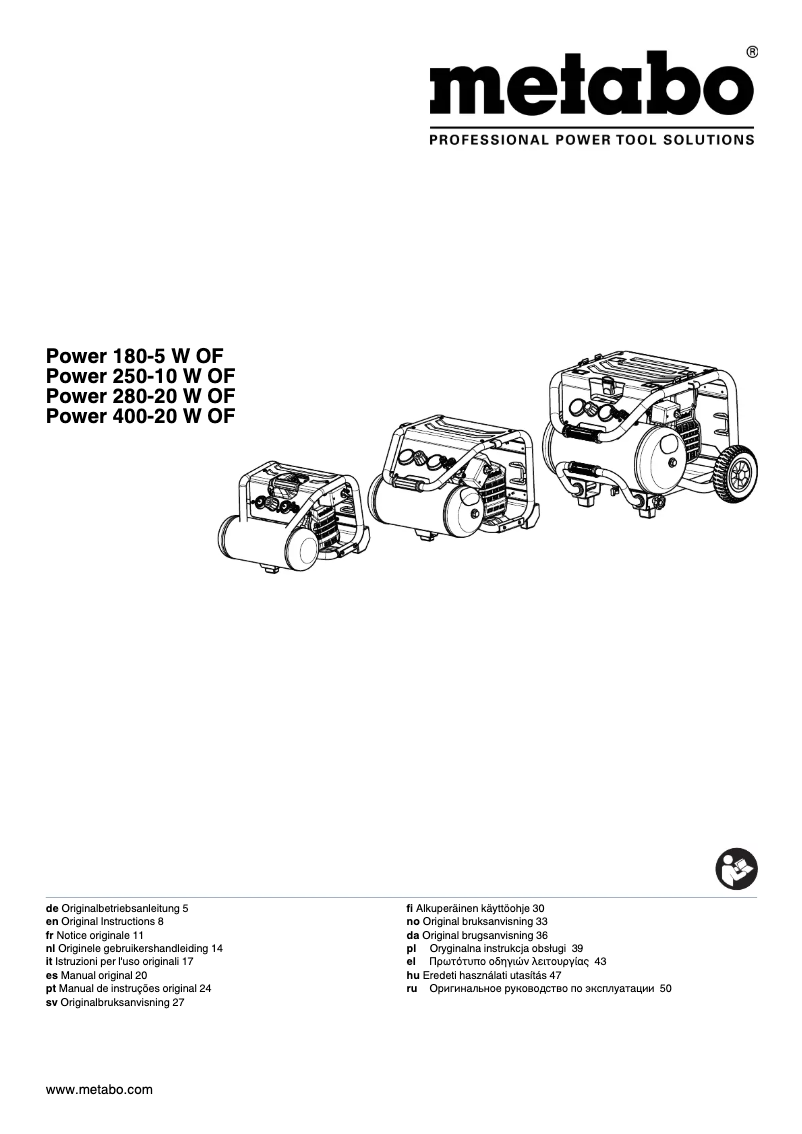 metabo®
PROFESSIONAL POWER TOOL SOLUTIONS

Power 180-5 W OF
Power 250-10 W OF
Power 280-20 W OF
Power 400-20 W OF

de Originalbetriebsanleitung 5
en Original Instructions 8
fr Notice originale 11
nl Originele gebruikershandleiding 14
it Istruzioni per l'uso originali 17
es Manual original 20
pt Manual de instruções original 24
sv Originalbruksanvisning 27

fi Alkuperäinen käyttöohje 30
no Original bruksanvisning 33
da Original brugsanvisning 36
pl Oryginalna instrukcja obsługi 39
el Πρωτότυπο οδηγιών λειτουργίας 43
hu Eredeti használati utasítás 47
ru Оригинальное руководство по эксплуатации 50

www.metabo.com