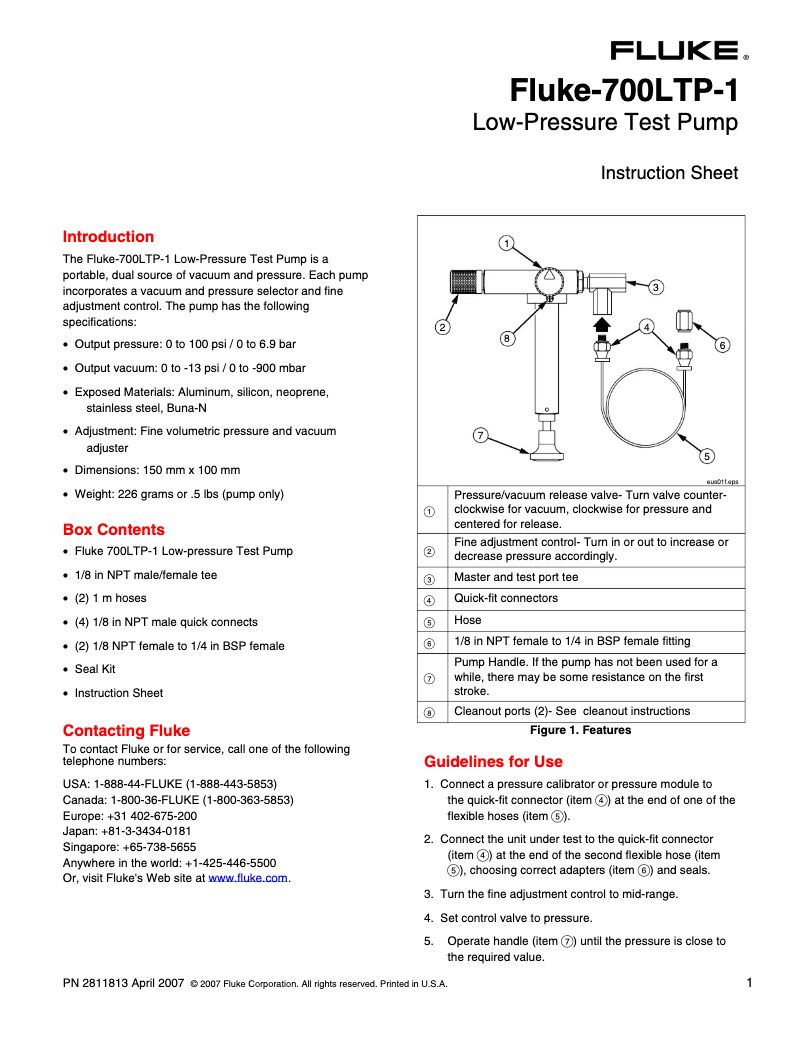 FLUKE®

Fluke-700LTP-1
Low-Pressure Test Pump

Instruction Sheet

Introduction
The Fluke-700LTP-1 Low-Pressure Test Pump is a portable, dual source of vacuum and pressure. Each pump incorporates a vacuum and pressure selector and fine adjustment control. The pump has the following specifications:

• Output pressure: 0 to 100 psi / 0 to 6.9 bar
• Output vacuum: 0 to -13 psi / 0 to -900 mbar
• Exposed Materials: Aluminum, silicon, neoprene, stainless steel, Buna-N
• Adjustment: Fine volumetric pressure and vacuum adjuster
• Dimensions: 150 mm x 100 mm
• Weight: 226 grams or .5 lbs (pump only)

Box Contents
• Fluke 700LTP-1 Low-pressure Test Pump
• 1/8 in NPT male/female tee
• (2) 1 m hoses
• (4) 1/8 in NPT male quick connects
• (2) 1/8 NPT female to 1/4 in BSP female
• Seal Kit
• Instruction Sheet

Contacting Fluke
To contact Fluke or for service, call one of the following telephone numbers:
USA: 1-888-44-FLUKE (1-888-443-5853)
Canada: 1-800-36-FLUKE (1-800-363-5853)
Europe: +31 402-675-200
Japan: +81-3-3434-0181
Singapore: +65-738-5655
Anywhere in the world: +1-425-446-5500
Or, visit Fluke's Web site at www.fluke.com.

1 2 3 4 5 6 7 8
eus011.eps

| | |
|---|---|
| ① | Pressure/vacuum release valve- Turn valve counter-clockwise for vacuum, clockwise for pressure and centered for release. |
| ② | Fine adjustment control- Turn in or out to increase or decrease pressure accordingly. |
| ③ | Master and test port tee |
| ④ | Quick-fit connectors |
| ⑤ | Hose |
| ⑥ | 1/8 in NPT female to 1/4 in BSP female fitting |
| ⑦ | Pump Handle. If the pump has not been used for a while, there may be some resistance on the first stroke. |
| ⑧ | Cleanout ports (2)- See cleanout instructions |

Figure 1. Features

Guidelines for Use
1. Connect a pressure calibrator or pressure module to the quick-fit connector (item ④) at the end of one of the flexible hoses (item ⑤).
2. Connect the unit under test to the quick-fit connector (item ④) at the end of the second flexible hose (item ⑤), choosing correct adapters (item ⑥) and seals.
3. Turn the fine adjustment control to mid-range.
4. Set control valve to pressure.
5. Operate handle (item ⑦) until the pressure is close to the required value.

PN 2811813 April 2007 © 2007 Fluke Corporation. All rights reserved. Printed in U.S.A.
1