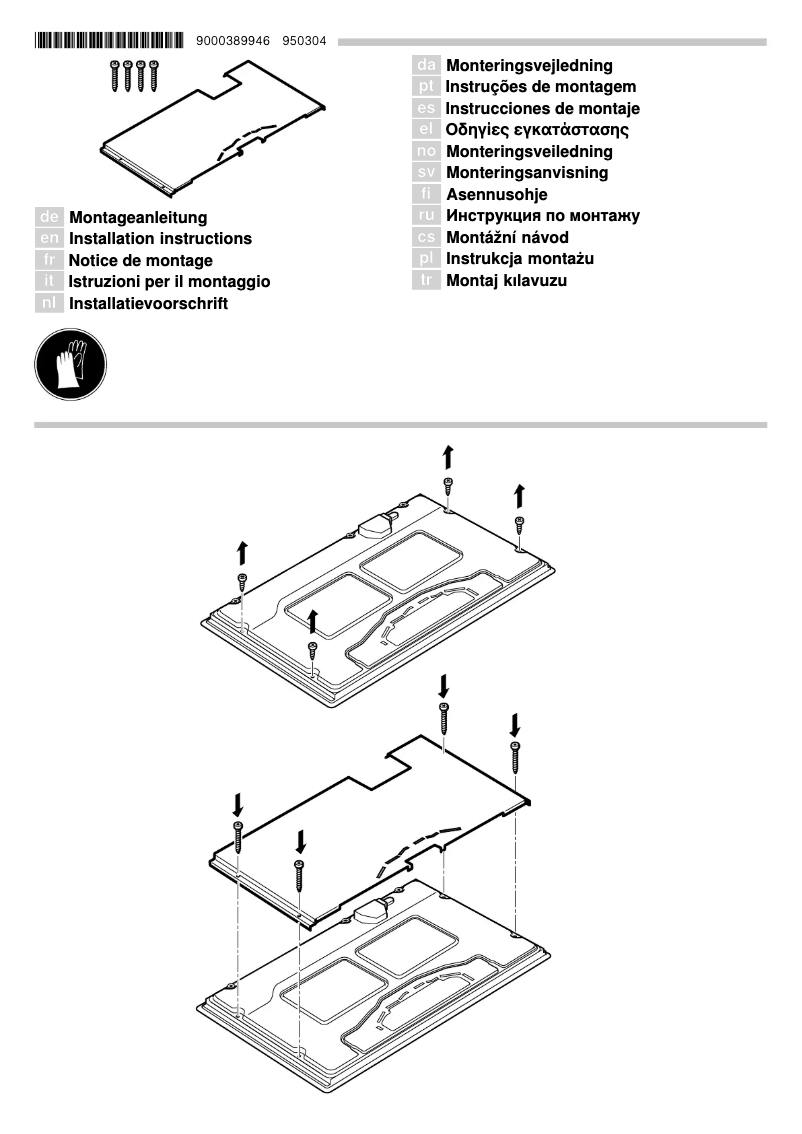 9000389946 950304

de Montageanleitung
en Installation instructions
fr Notice de montage
it Istruzioni per il montaggio
nl Installatievoorschrift

da Monteringsvejledning
pt Instruções de montagem
es Instrucciones de montaje
el Οδηγίες εγκατάστασης
no Monteringsveiledning
sv Monteringsanvisning
fi Asennusohje
ru Инструкция по монтажу
cs Montážní návod
pl Instrukcja montażu
tr Montaj kılavuzu