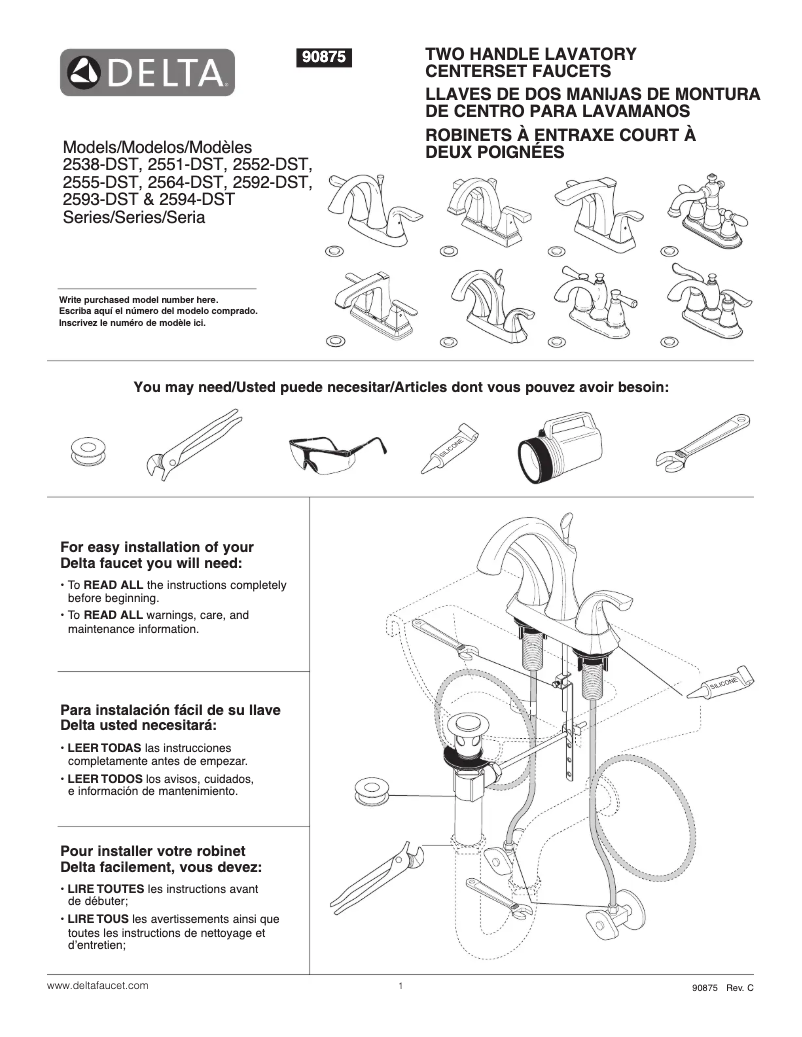 DELTA

90875

TWO HANDLE LAVATORY CENTERSET FAUCETS
LLAVES DE DOS MANIJAS DE MONTURA DE CENTRO PARA LAVAMANOS
ROBINETS À ENTRAXE COURT À DEUX POIGNÉES

Models/Modelos/Modèles
2538-DST, 2551-DST, 2552-DST, 2555-DST, 2564-DST, 2592-DST, 2593-DST & 2594-DST
Series/Series/Seria

Write purchased model number here.
Escriba aquí el número del modelo comprado.
Inscrivez le numéro de modèle ici.

You may need/Usted puede necesitar/Articles dont vous pouvez avoir besoin:

SILICONE

For easy installation of your Delta faucet you will need:
• To READ ALL the instructions completely before beginning.
• To READ ALL warnings, care, and maintenance information.

Para instalación fácil de su llave Delta usted necesitará:
• LEER TODAS las instrucciones completamente antes de empezar.
• LEER TODOS los avisos, cuidados, e información de mantenimiento.

Pour installer votre robinet Delta facilement, vous devez:
• LIRE TOUTES les instructions avant de débuter;
• LIRE TOUS les avertissements ainsi que toutes les instructions de nettoyage et d'entretien;

SILICONE

www.deltafaucet.com

1

90875 Rev. C