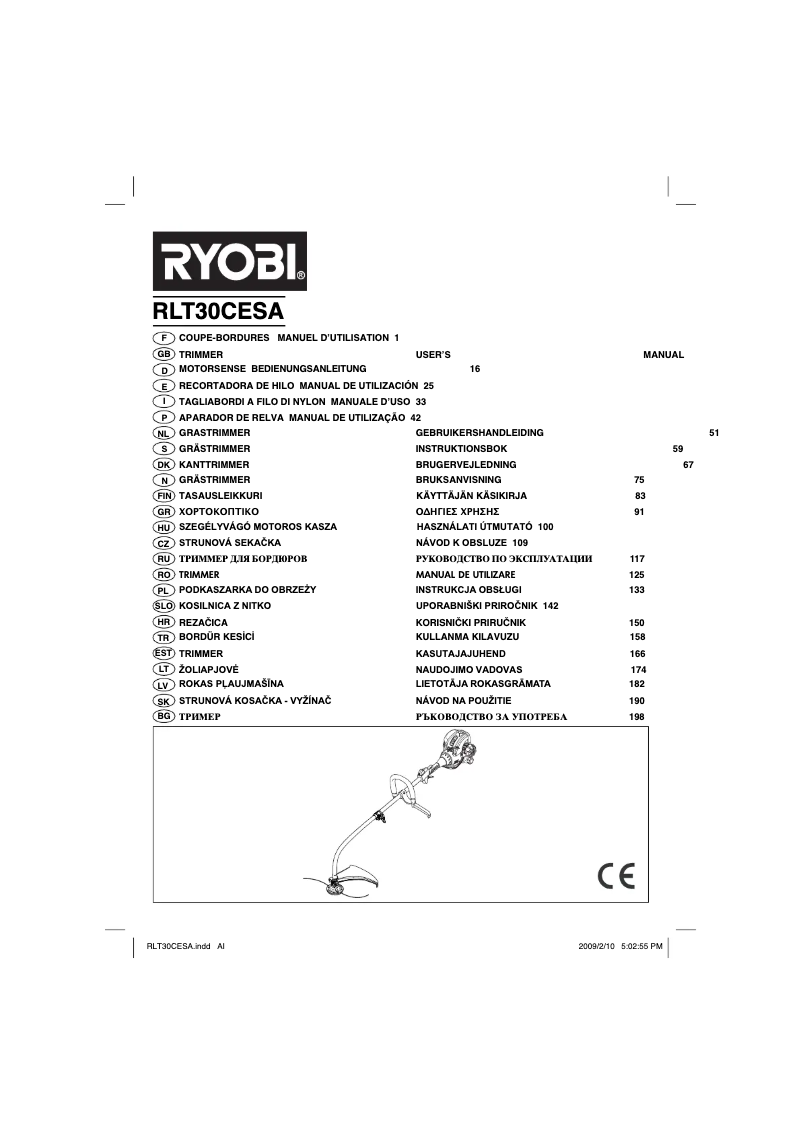 RYOBI®

RLT30CESA

F COUPE-BORDURES MANUEL D'UTILISATION 1
GB TRIMMER USER'S MANUAL
D MOTORSENSE BEDIENUNGSANLEITUNG 16
E RECORTADORA DE HILO MANUAL DE UTILIZACIÓN 25
I TAGLIABORDI A FILO DI NYLON MANUALE D'USO 33
P APARADOR DE RELVA MANUAL DE UTILIZAÇÃO 42
NL GRASTRIMMER GEBRUIKERSHANDLEIDING 51
S GRÄSTRIMMER INSTRUKTIONSBOK 59
DK KANTTRIMMER BRUGERVEJLEDNING 67
N GRÄSTRIMMER BRUKSANVISNING 75
FIN TASAUSLEIKKURI KÄYTTÄJÄN KÄSIKIRJA 83
GR ΧΟΡΤΟΚΟΠΤΙΚΟ ΟΔΗΓΙΕΣ ΧΡΗΣΗΣ 91
HU SZEGÉLYVÁGÓ MOTOROS KASZA HASZNÁLATI ÚTMUTATÓ 100
CZ STRUNOVÁ SEKAČKA NÁVOD K OBSLUZE 109
RU ТРИММЕР ДЛЯ БОРДЮРОВ РУКОВОДСТВО ПО ЭКСПЛУАТАЦИИ 117
RO TRIMMER MANUAL DE UTILIZARE 125
PL PODKASZARKA DO OBRZEŻY INSTRUKCJA OBSŁUGI 133
SLO KOSILNICA Z NITKO UPORABNIŠKI PRIROČNIK 142
HR REZAČICA KORISNIČKI PRIRUČNIK 150
TR BORDÜR KESİCİ KULLANMA KILAVUZU 158
EST TRIMMER KASUTAJAJUHEND 166
LT ŽOLIAPJOVĖ NAUDOJIMO VADOVAS 174
LV ROKAS PLAUJMAŠĪNA LIETOTĀJA ROKASGRĀMATA 182
SK STRUNOVÁ KOSAČKA - VYŽÍNAČ NÁVOD NA POUŽITIE 190
BG ТРИМЕР РЪКОВОДСТВО ЗА УПОТРЕБА 198

CE

RLT30CESA.indd AI 2009/2/10 5:02:55 PM