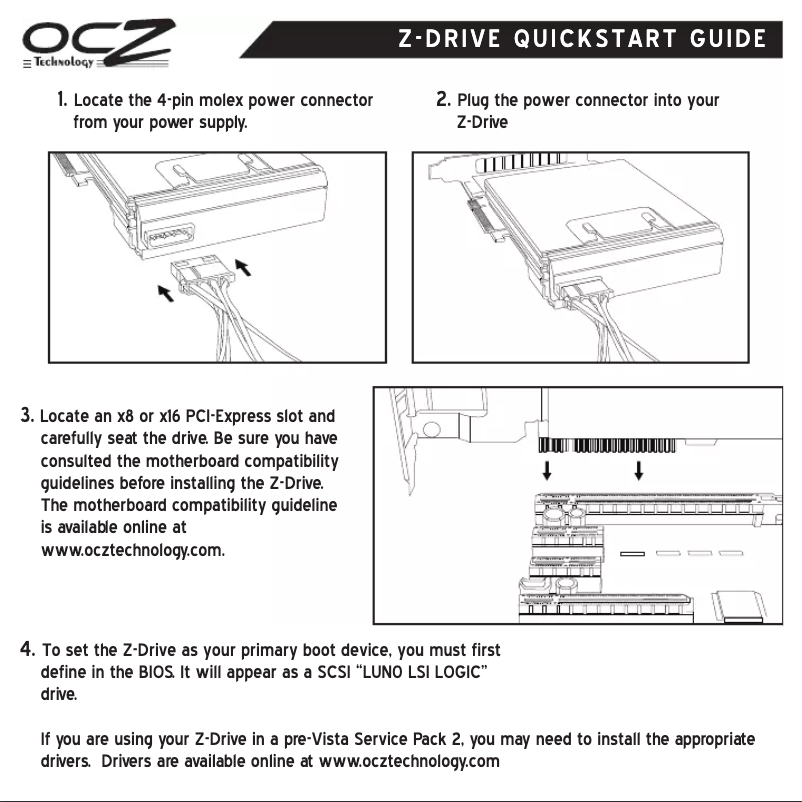 OCZ Technology

Z-DRIVE QUICKSTART GUIDE

1. Locate the 4-pin molex power connector from your power supply.

2. Plug the power connector into your Z-Drive

3. Locate an x8 or x16 PCI-Express slot and carefully seat the drive. Be sure you have consulted the motherboard compatibility guidelines before installing the Z-Drive. The motherboard compatibility guideline is available online at www.ocztechnology.com.

4. To set the Z-Drive as your primary boot device, you must first define in the BIOS. It will appear as a SCSI "LUN0 LSI LOGIC" drive.

If you are using your Z-Drive in a pre-Vista Service Pack 2, you may need to install the appropriate drivers. Drivers are available online at www.ocztechnology.com