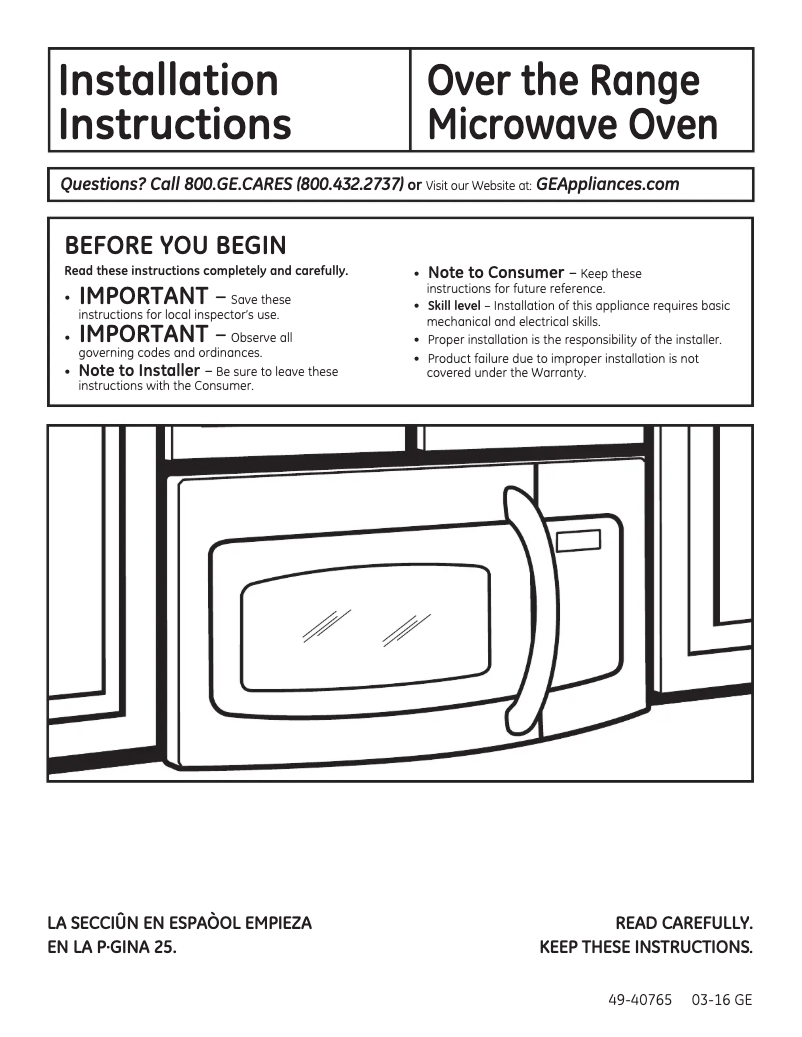 Installation Instructions

Over the Range Microwave Oven

Questions? Call 800.GE.CARES (800.432.2737) or Visit our Website at: GEAppliances.com

BEFORE YOU BEGIN

Read these instructions completely and carefully.

• IMPORTANT – Save these instructions for local inspector's use.
• IMPORTANT – Observe all governing codes and ordinances.
• Note to Installer – Be sure to leave these instructions with the Consumer.

• Note to Consumer – Keep these instructions for future reference.
• Skill level – Installation of this appliance requires basic mechanical and electrical skills.
• Proper installation is the responsibility of the installer.
• Product failure due to improper installation is not covered under the Warranty.

LA SECCIÛN EN ESPAÒOL EMPIEZA EN LA P·GINA 25.

READ CAREFULLY. KEEP THESE INSTRUCTIONS.

49-40765 03-16 GE