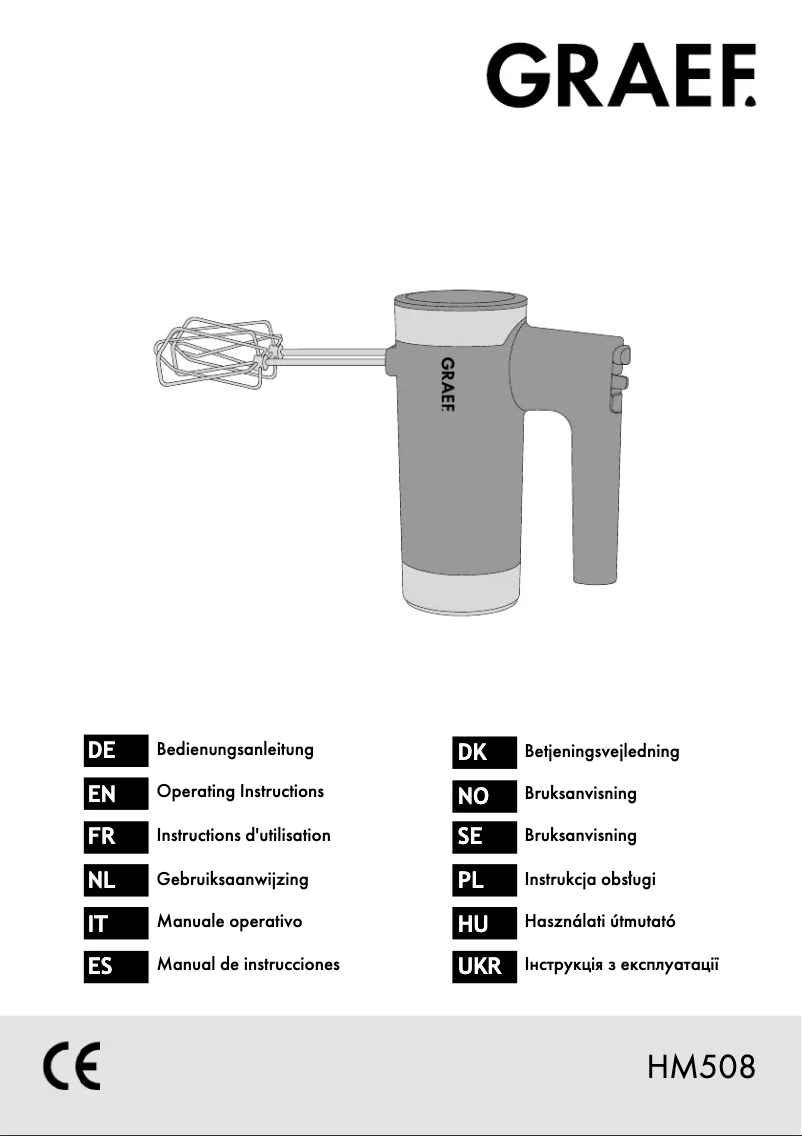 GRAEF.

GRAEF.

DE Bedienungsanleitung
EN Operating Instructions
FR Instructions d'utilisation
NL Gebruiksaanwijzing
IT Manuale operativo
ES Manual de instrucciones

DK Betjeningsvejledning
NO Bruksanvisning
SE Bruksanvisning
PL Instrukcja obsługi
HU Használati útmutató
UKR Інструкція з експлуатації

CE

HM508