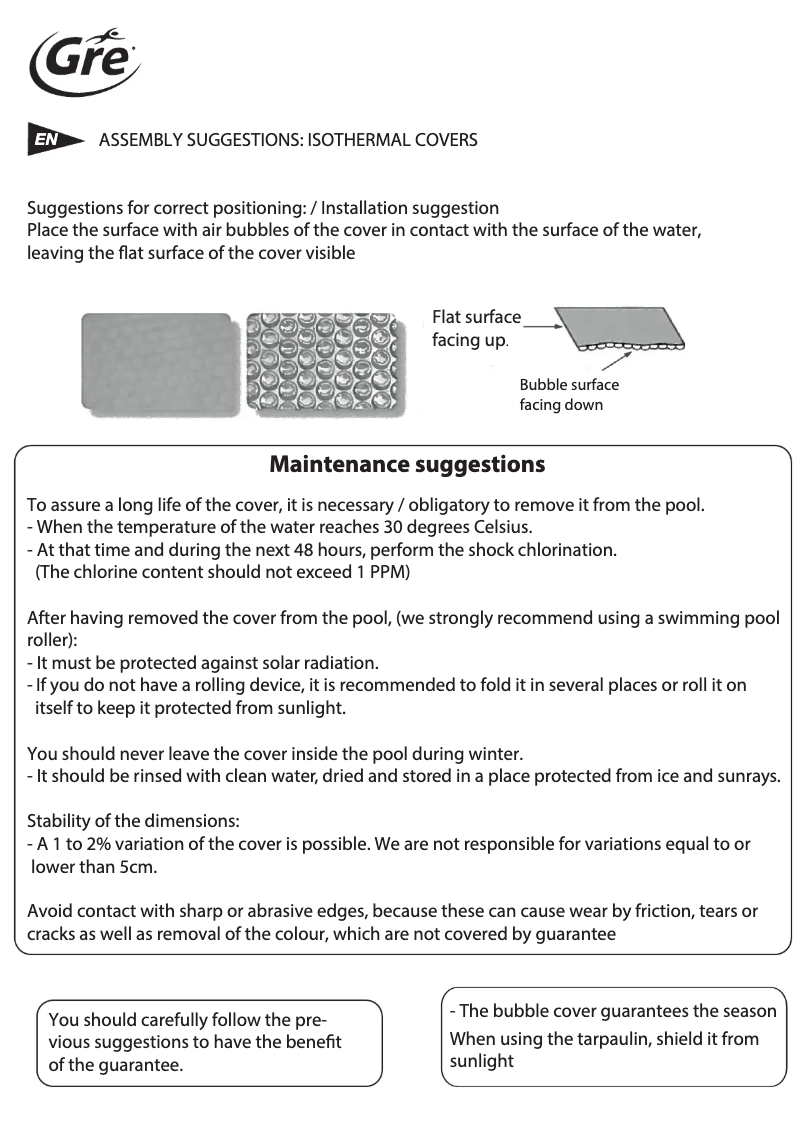 Gre

EN ASSEMBLY SUGGESTIONS: ISOTHERMAL COVERS

Suggestions for correct positioning: / Installation suggestion
Place the surface with air bubbles of the cover in contact with the surface of the water, leaving the flat surface of the cover visible

Flat surface facing up.

Bubble surface facing down

Maintenance suggestions

To assure a long life of the cover, it is necessary / obligatory to remove it from the pool.
- When the temperature of the water reaches 30 degrees Celsius.
- At that time and during the next 48 hours, perform the shock chlorination.
(The chlorine content should not exceed 1 PPM)

After having removed the cover from the pool, (we strongly recommend using a swimming pool roller):
- It must be protected against solar radiation.
- If you do not have a rolling device, it is recommended to fold it in several places or roll it on itself to keep it protected from sunlight.

You should never leave the cover inside the pool during winter.
- It should be rinsed with clean water, dried and stored in a place protected from ice and sunrays.

Stability of the dimensions:
- A 1 to 2% variation of the cover is possible. We are not responsible for variations equal to or lower than 5cm.

Avoid contact with sharp or abrasive edges, because these can cause wear by friction, tears or cracks as well as removal of the colour, which are not covered by guarantee

You should carefully follow the previous suggestions to have the benefit of the guarantee.

- The bubble cover guarantees the season
When using the tarpaulin, shield it from sunlight