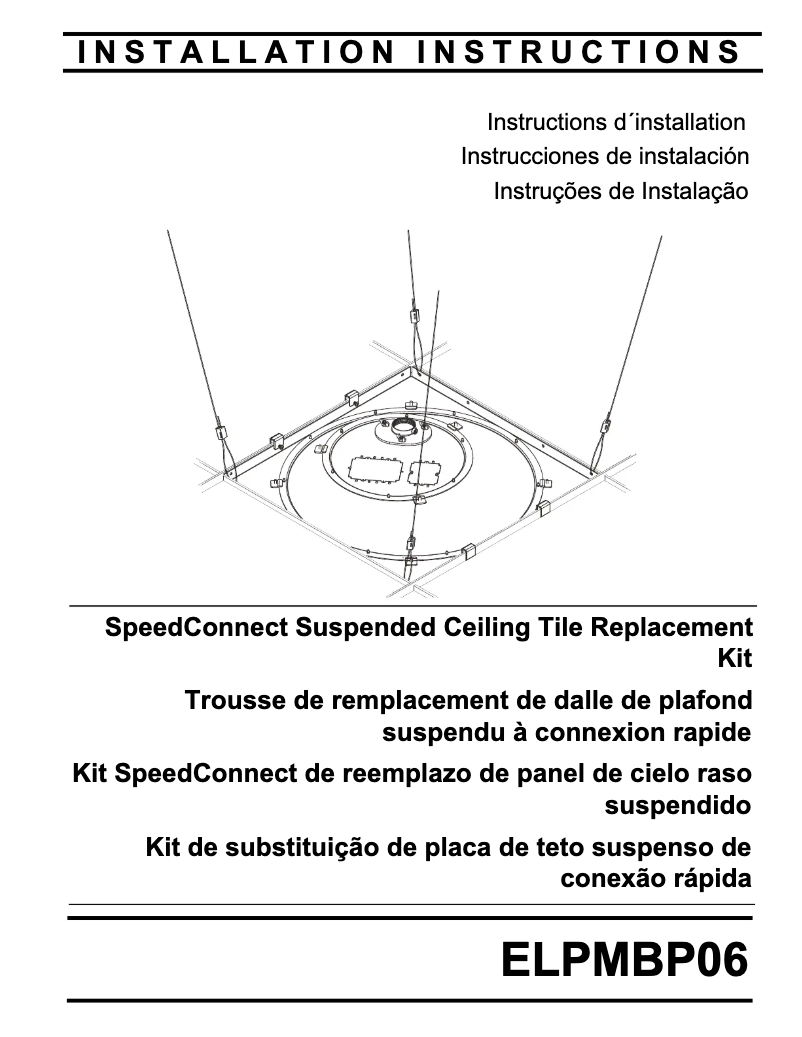 INSTALLATION INSTRUCTIONS

Instructions d´installation
Instrucciones de instalación
Instruções de Instalação

SpeedConnect Suspended Ceiling Tile Replacement Kit

Trousse de remplacement de dalle de plafond suspendu à connexion rapide

Kit SpeedConnect de reemplazo de panel de cielo raso suspendido

Kit de substituição de placa de teto suspenso de conexão rápida

ELPMBP06