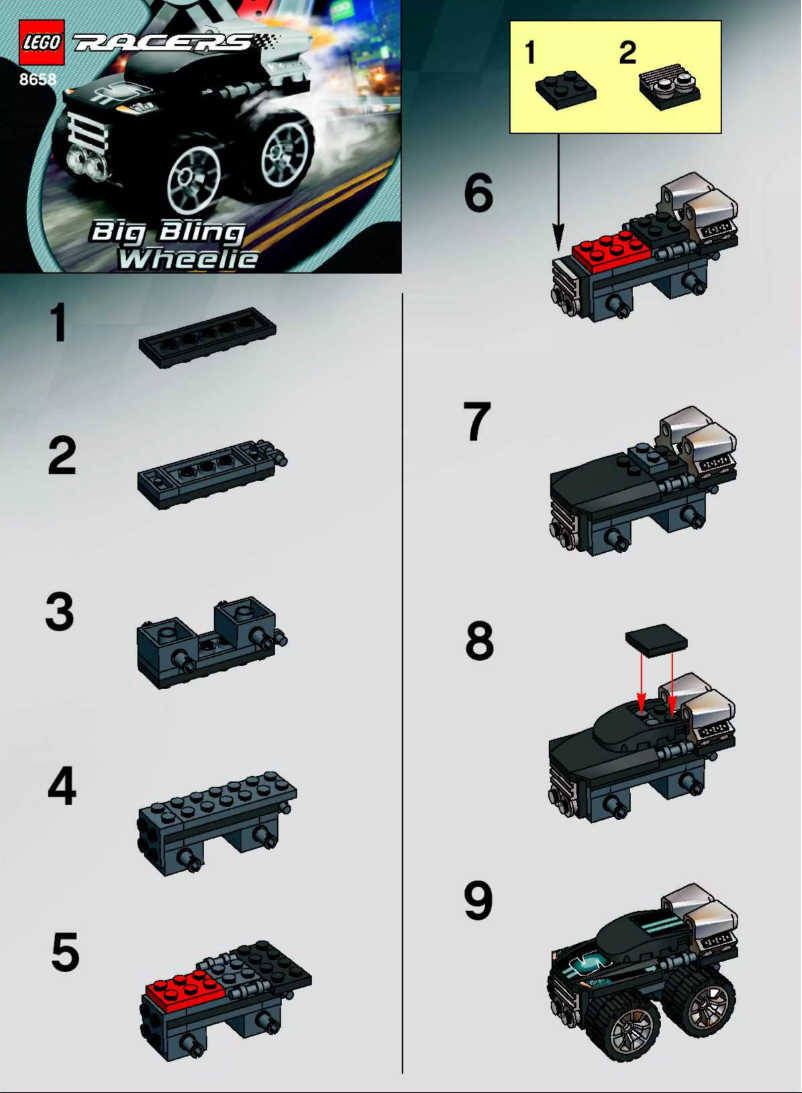 LEGO RACERS
8658
Big Bling Wheelie

1

2

3

4

5

1 2

6

7

8

9