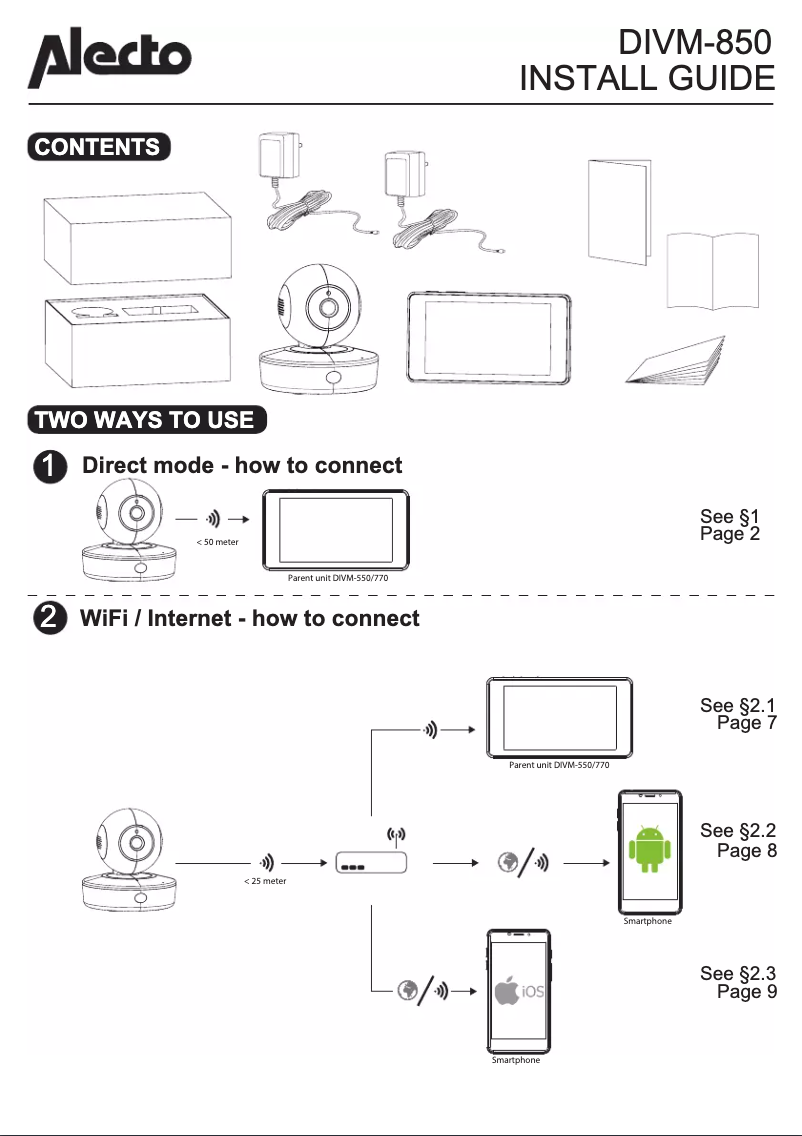 Alecto

DIVM-850
INSTALL GUIDE

CONTENTS

TWO WAYS TO USE

1 Direct mode - how to connect

< 50 meter

Parent unit DIVM-550/770

See §1
Page 2

2 WiFi / Internet - how to connect

Parent unit DIVM-550/770

See §2.1
Page 7

< 25 meter

Smartphone

See §2.2
Page 8

iOS

Smartphone

See §2.3
Page 9