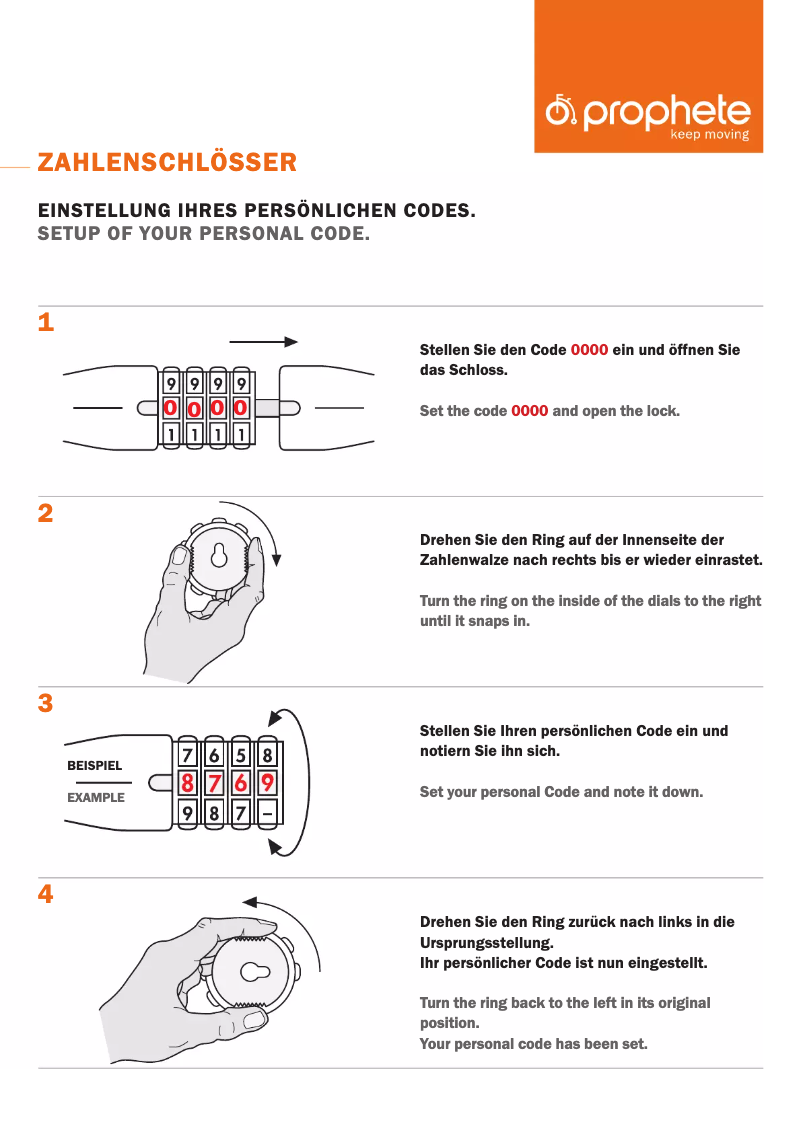 prophete
keep moving

ZAHLENSCHLÖSSER

EINSTELLUNG IHRES PERSÖNLICHEN CODES.
SETUP OF YOUR PERSONAL CODE.

1

9 9 9 9
0 0 0 0
1 1 1 1

Stellen Sie den Code 0000 ein und öffnen Sie das Schloss.

Set the code 0000 and open the lock.

2

Drehen Sie den Ring auf der Innenseite der Zahlenwalze nach rechts bis er wieder einrastet.

Turn the ring on the inside of the dials to the right until it snaps in.

3

BEISPIEL
EXAMPLE

7 6 5 8
8 7 6 9
9 8 7 –

Stellen Sie Ihren persönlichen Code ein und notiern Sie ihn sich.

Set your personal Code and note it down.

4

Drehen Sie den Ring zurück nach links in die Ursprungsstellung.
Ihr persönlicher Code ist nun eingestellt.

Turn the ring back to the left in its original position.
Your personal code has been set.